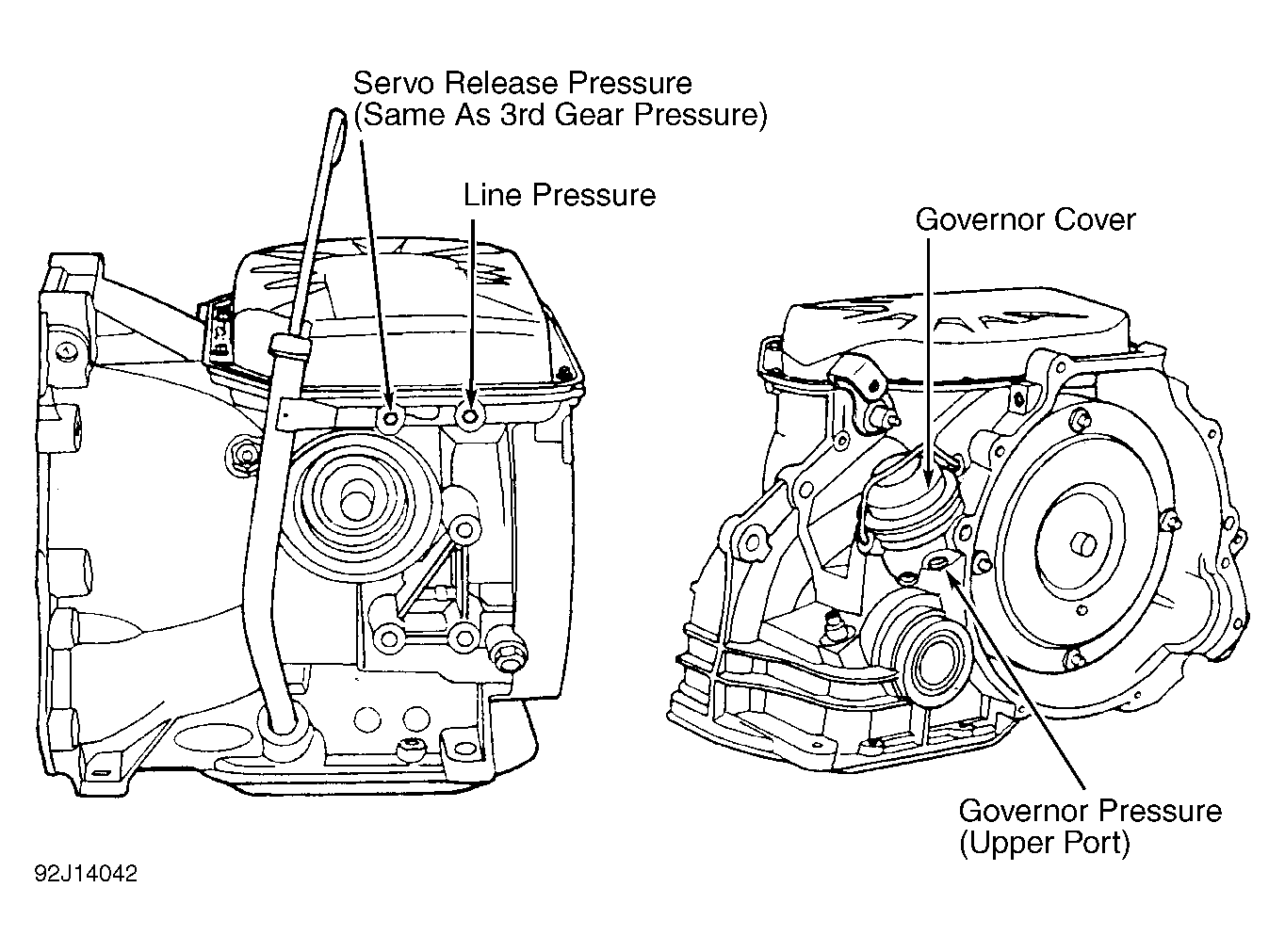 Servo Release Pressure
(Same As 3rd Gear Pressure)

Line Pressure

Governor Cover

Governor Pressure
(Upper Port)

92J14042