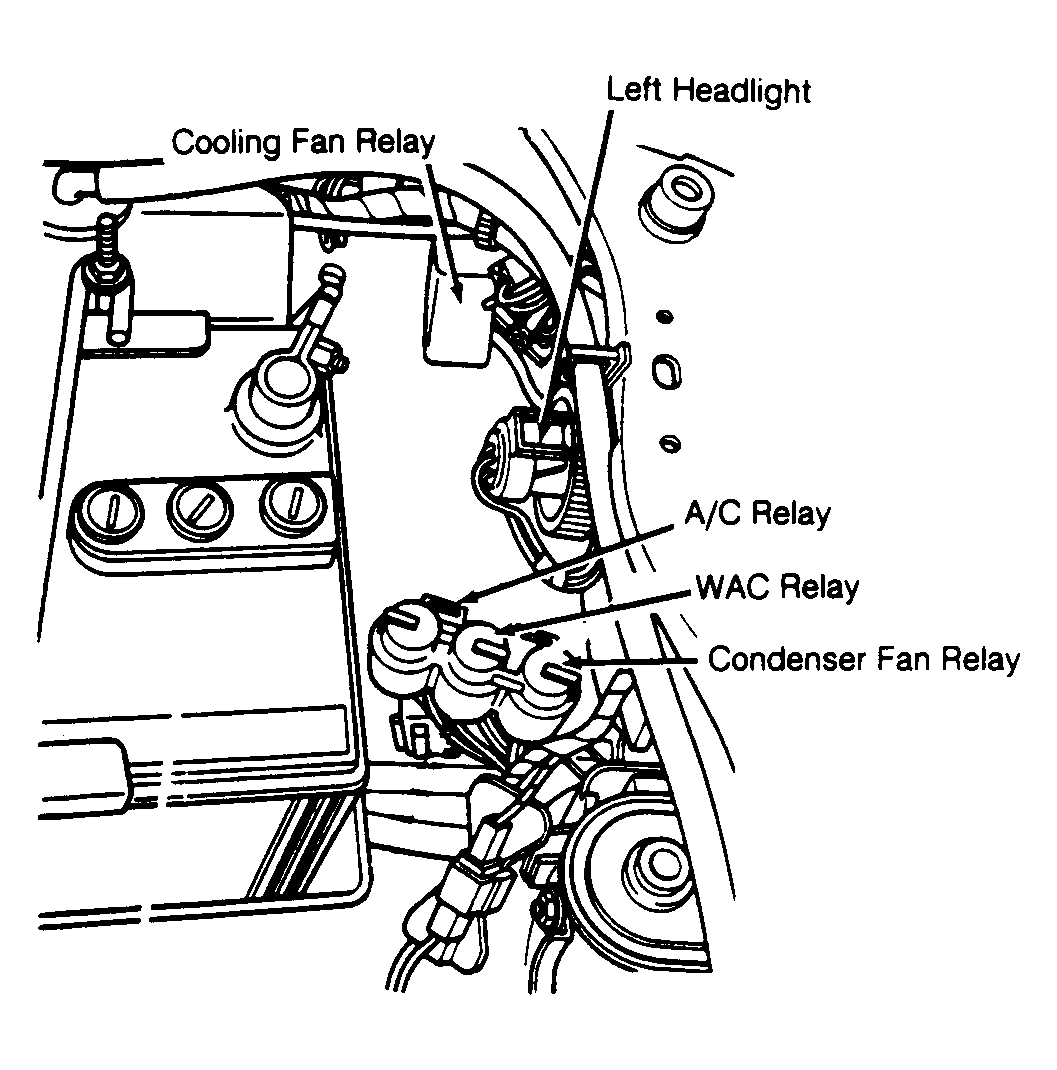 Left Headlight
Cooling Fan Relay
A/C Relay
WAC Relay
Condenser Fan Relay