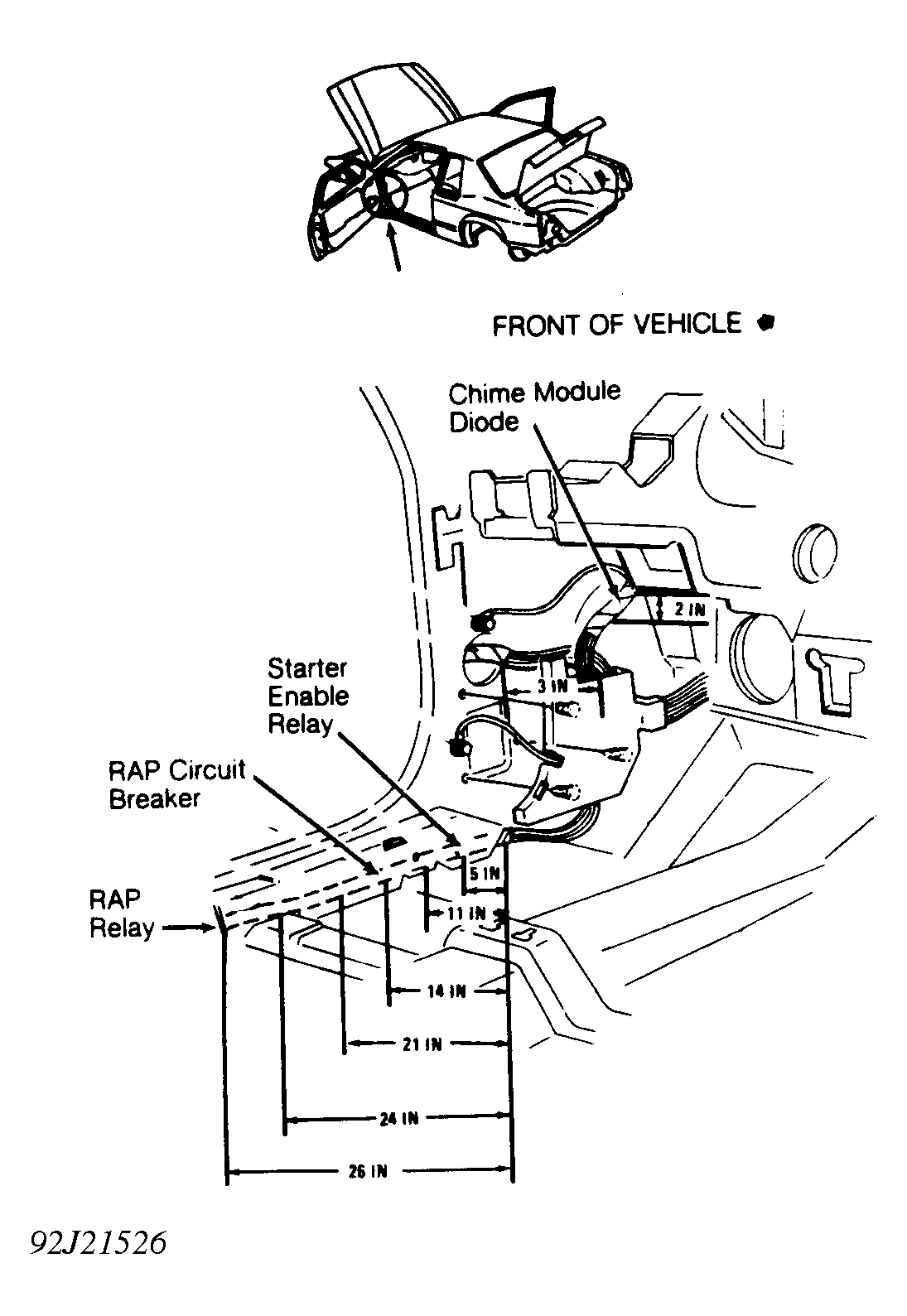 FRONT OF VEHICLE

Chime Module Diode

2 IN

3 IN

Starter Enable Relay

RAP Circuit Breaker

RAP Relay

5 IN

11 IN

14 IN

21 IN

24 IN

26 IN

92J21526