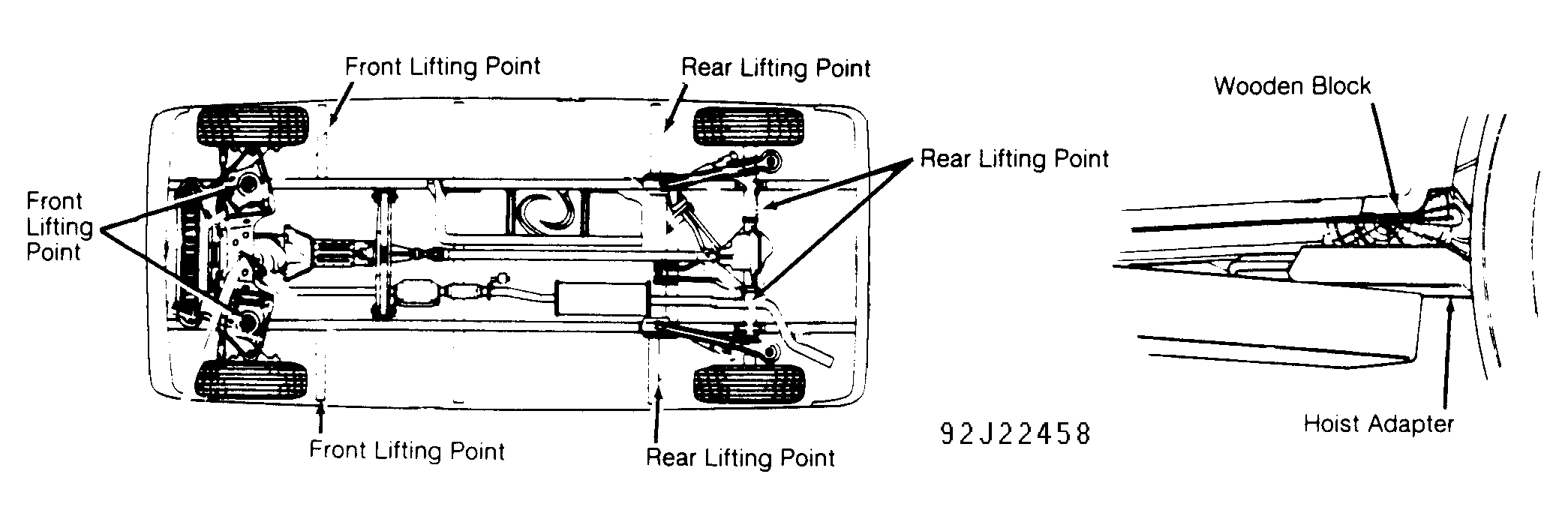 Front Lifting Point

Rear Lifting Point

Wooden Block

Rear Lifting Point

Front Lifting Point

Front Lifting Point

Rear Lifting Point

92J22458

Hoist Adapter