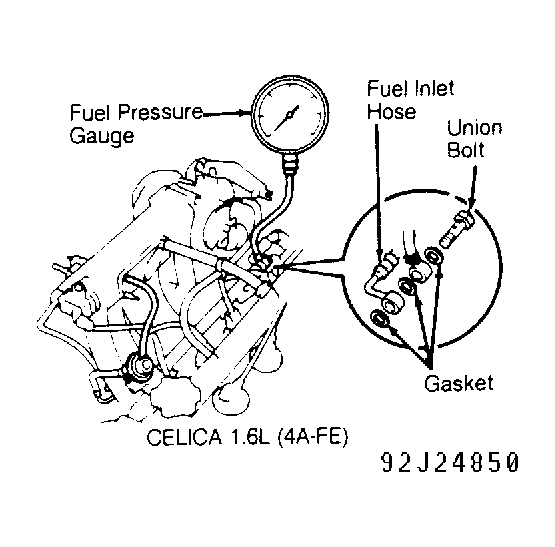 Fuel Pressure Gauge

Fuel Inlet Hose

Union Bolt

Gasket

CELICA 1.6L (4A-FE)

92J24850