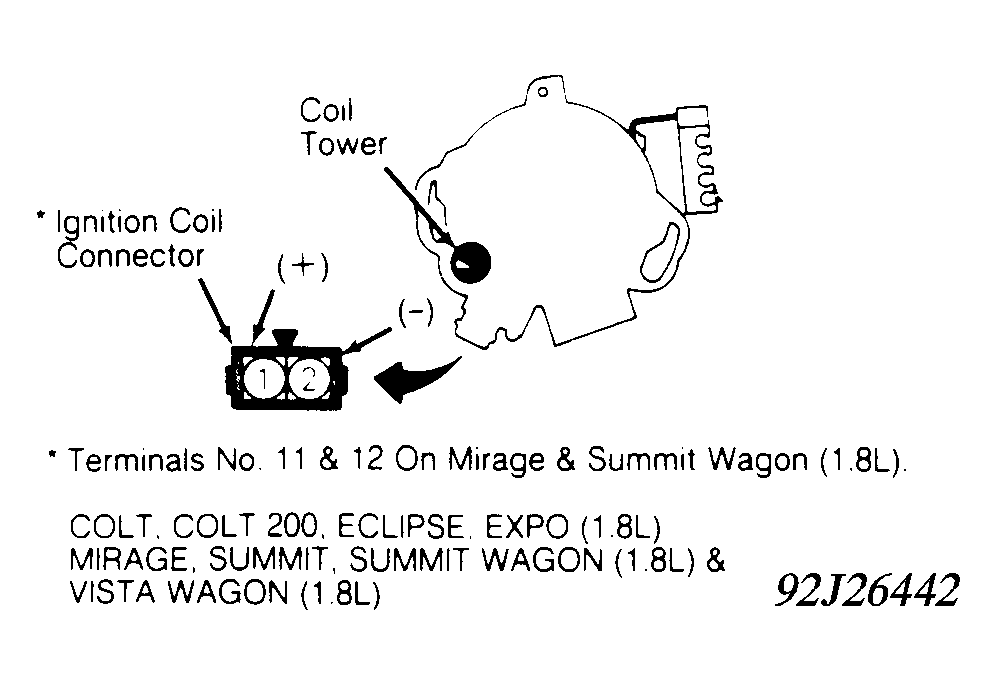 Coil Tower

* Ignition Coil Connector

(+)

(-)

1

2

* Terminals No. 11 & 12 On Mirage & Summit Wagon (1.8L).

COLT, COLT 200, ECLIPSE, EXPO (1.8L)
MIRAGE, SUMMIT, SUMMIT WAGON (1.8L) &
VISTA WAGON (1.8L)

92J26442