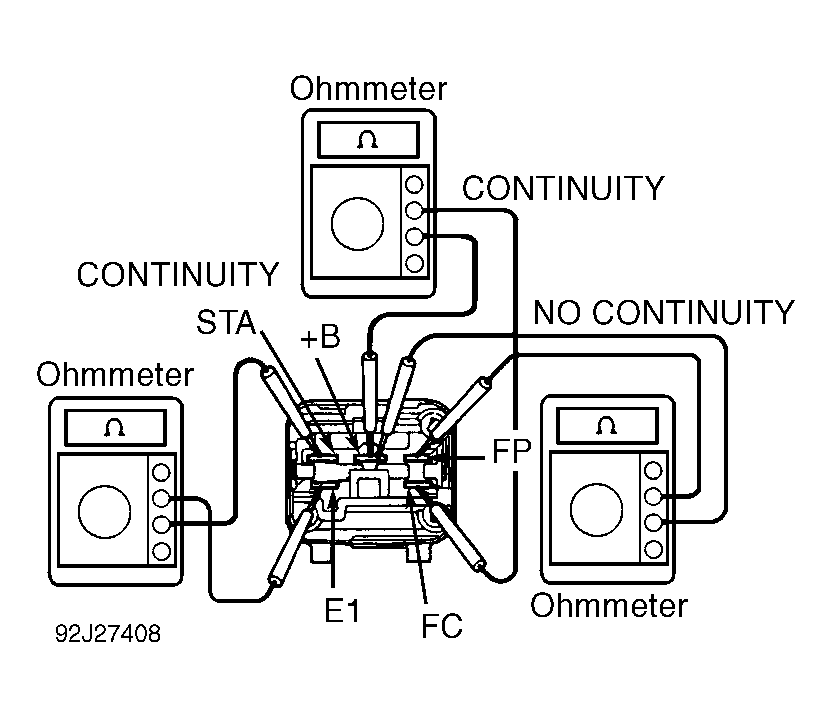 Ohmmeter

Ω

CONTINUITY

CONTINUITY

NO CONTINUITY

STA

+B

Ohmmeter

Ω

FP

Ω

E1

FC

Ohmmeter

92J27408