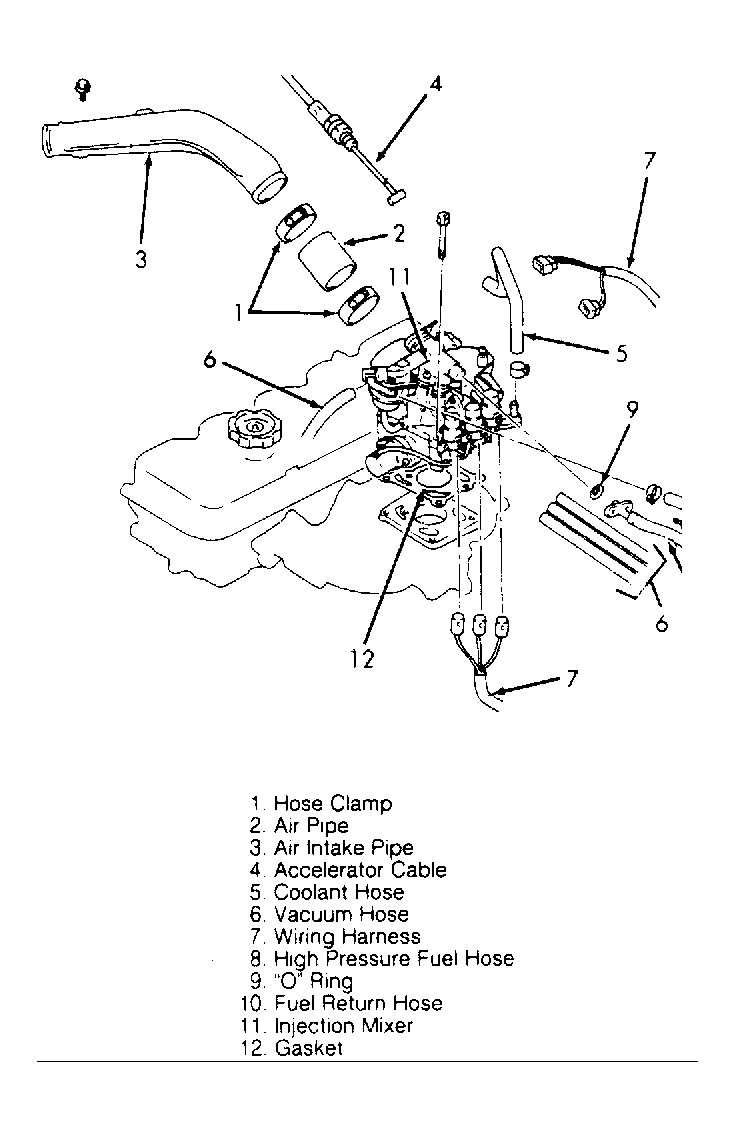 4
7
3
2
11
1
5
6
9
6
12
7

1. Hose Clamp
2. Air Pipe
3. Air Intake Pipe
4. Accelerator Cable
5. Coolant Hose
6. Vacuum Hose
7. Wiring Harness
8. High Pressure Fuel Hose
9. "O" Ring
10. Fuel Return Hose
11. Injection Mixer
12. Gasket