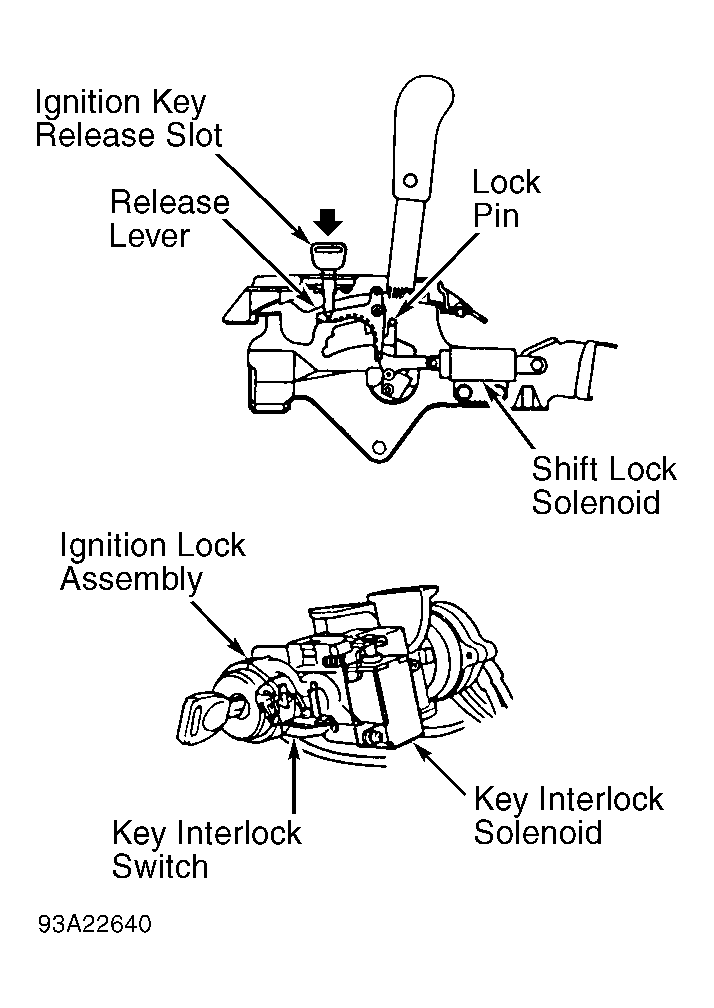 Ignition Key Release Slot

Release Lever

Lock Pin

Shift Lock Solenoid

Ignition Lock Assembly

Key Interlock Switch

Key Interlock Solenoid

93A22640