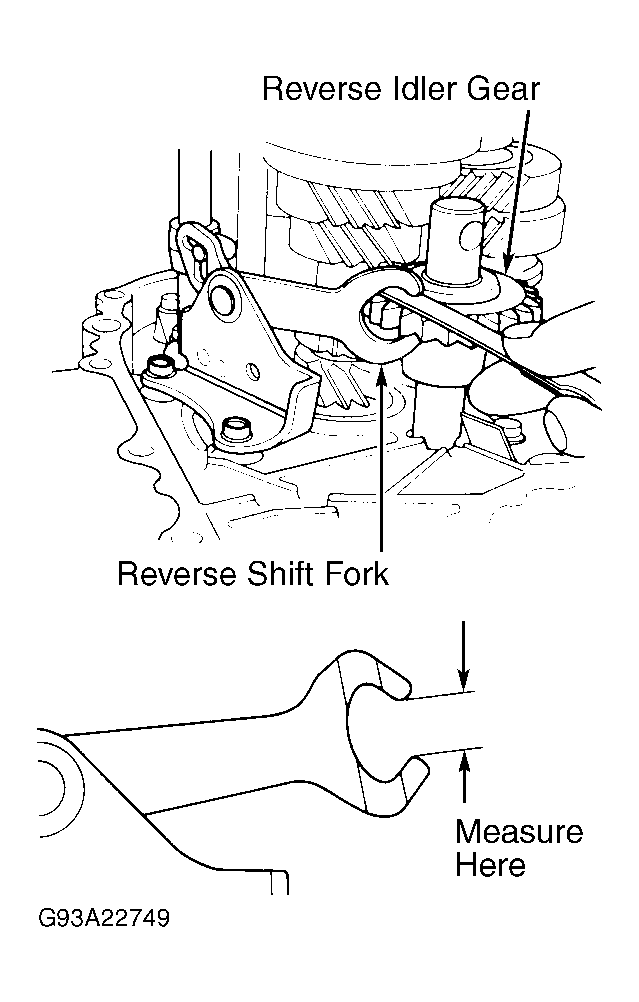 Reverse Idler Gear

Reverse Shift Fork

Measure Here

G93A22749