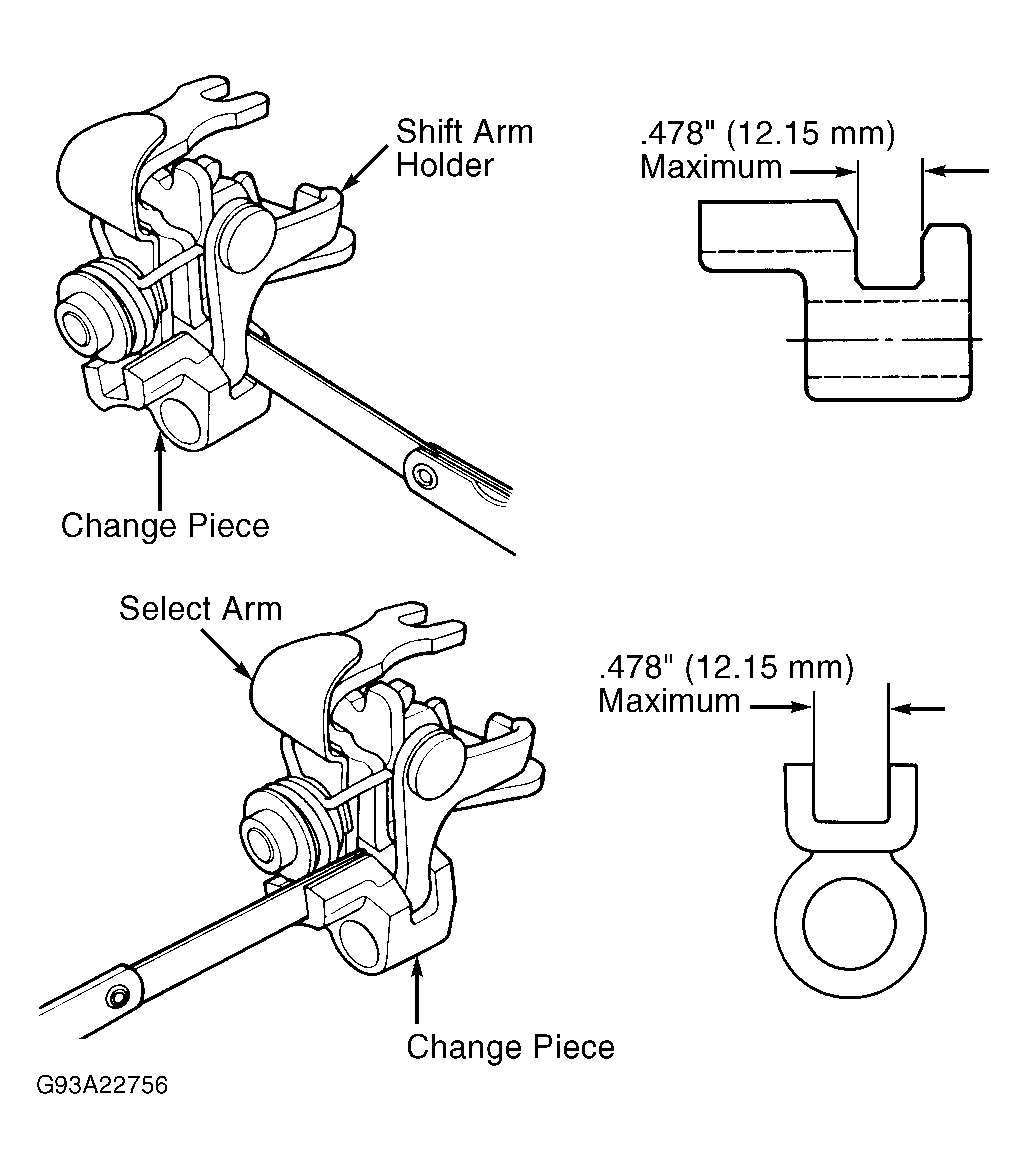 Shift Arm Holder

.478" (12.15 mm) Maximum

Change Piece

Select Arm

.478" (12.15 mm) Maximum

Change Piece

G93A22756