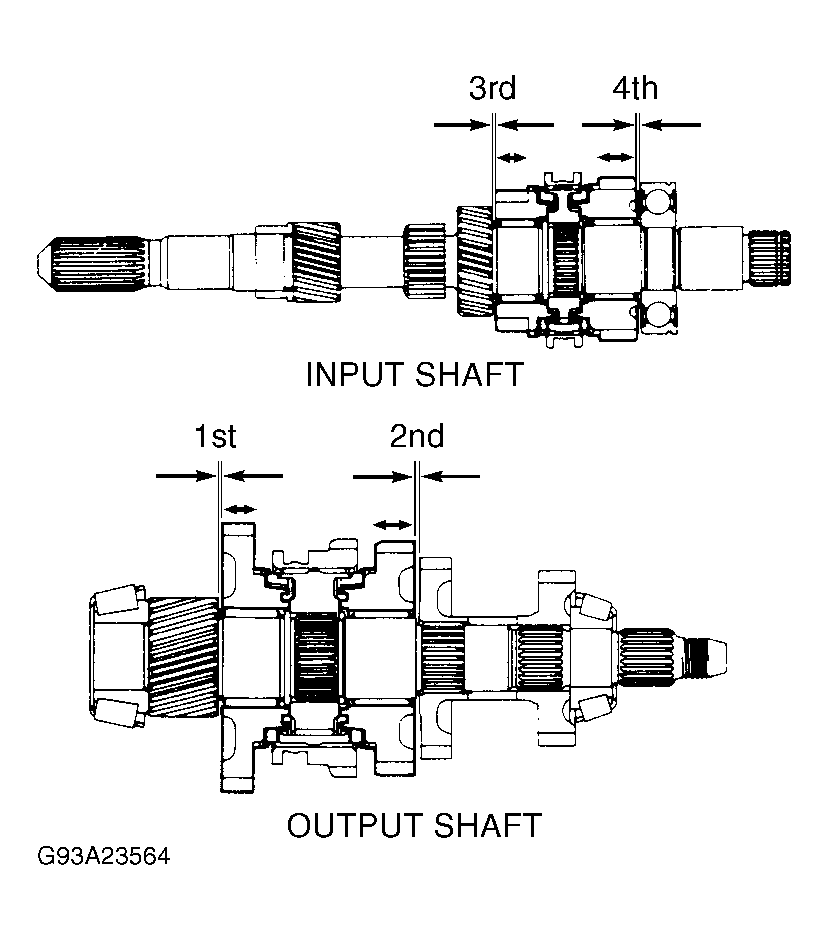 3rd
4th
INPUT SHAFT
1st
2nd
OUTPUT SHAFT
G93A23564