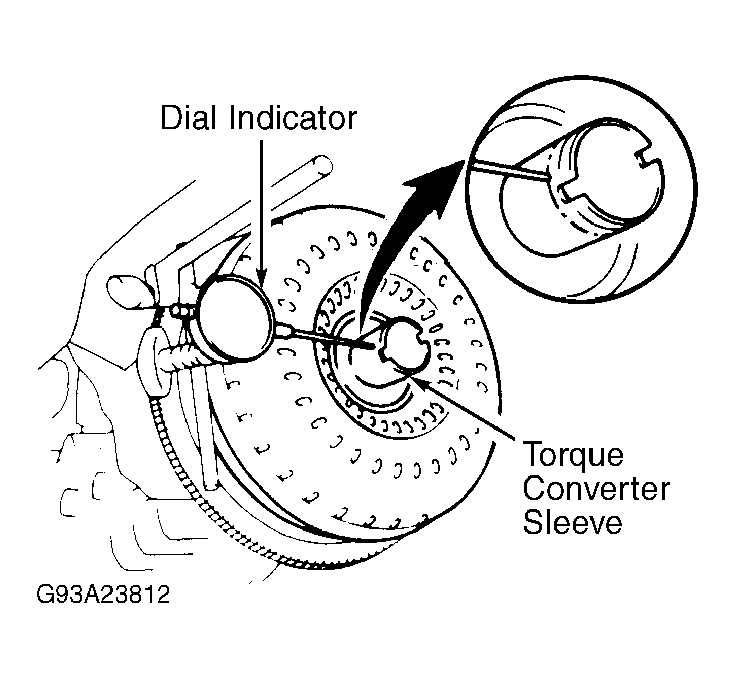 Dial Indicator

Torque Converter Sleeve

G93A23812