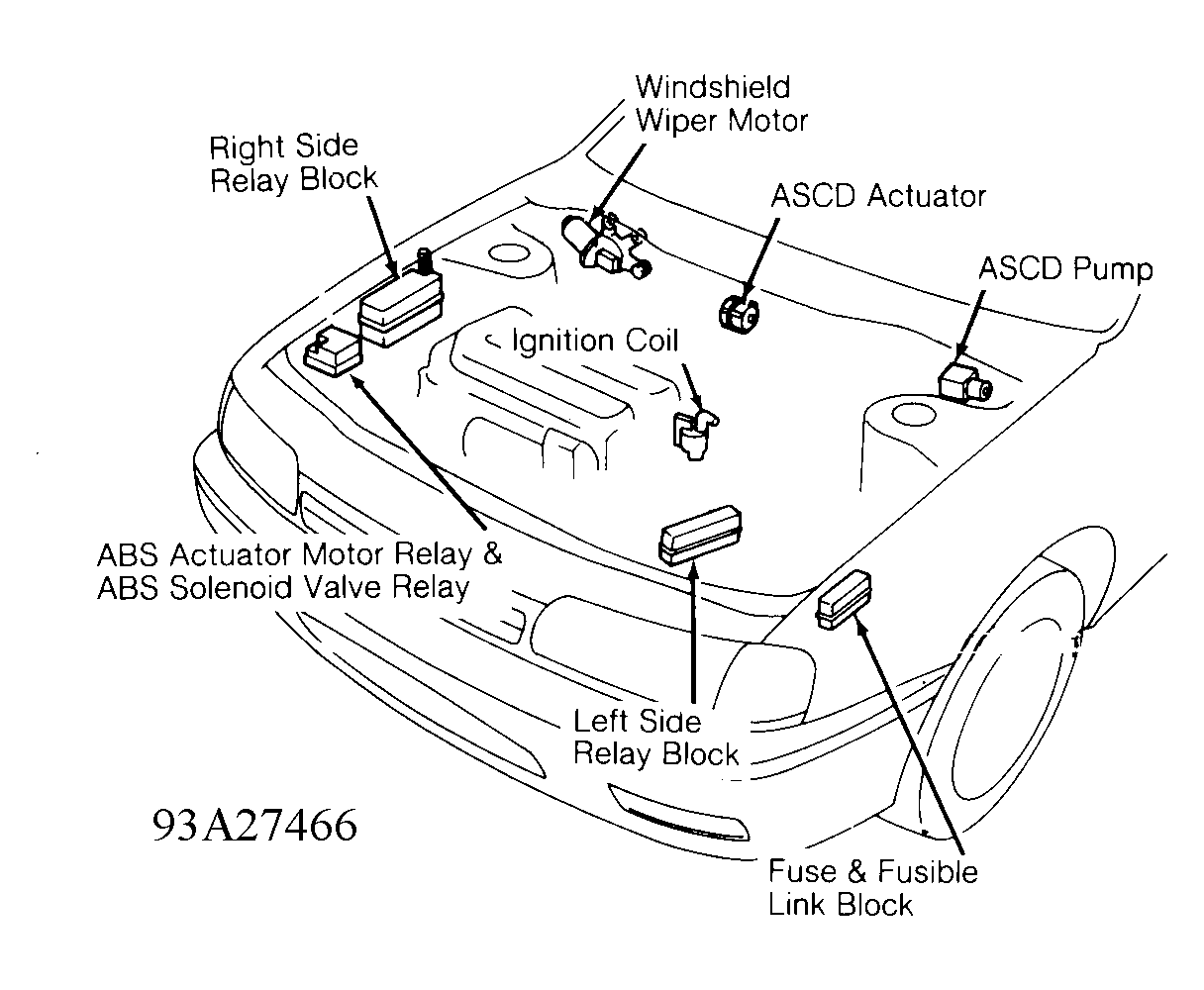 Windshield Wiper Motor

Right Side Relay Block

ASCD Actuator

ASCD Pump

Ignition Coil

ABS Actuator Motor Relay & ABS Solenoid Valve Relay

Left Side Relay Block

93A27466

Fuse & Fusible Link Block