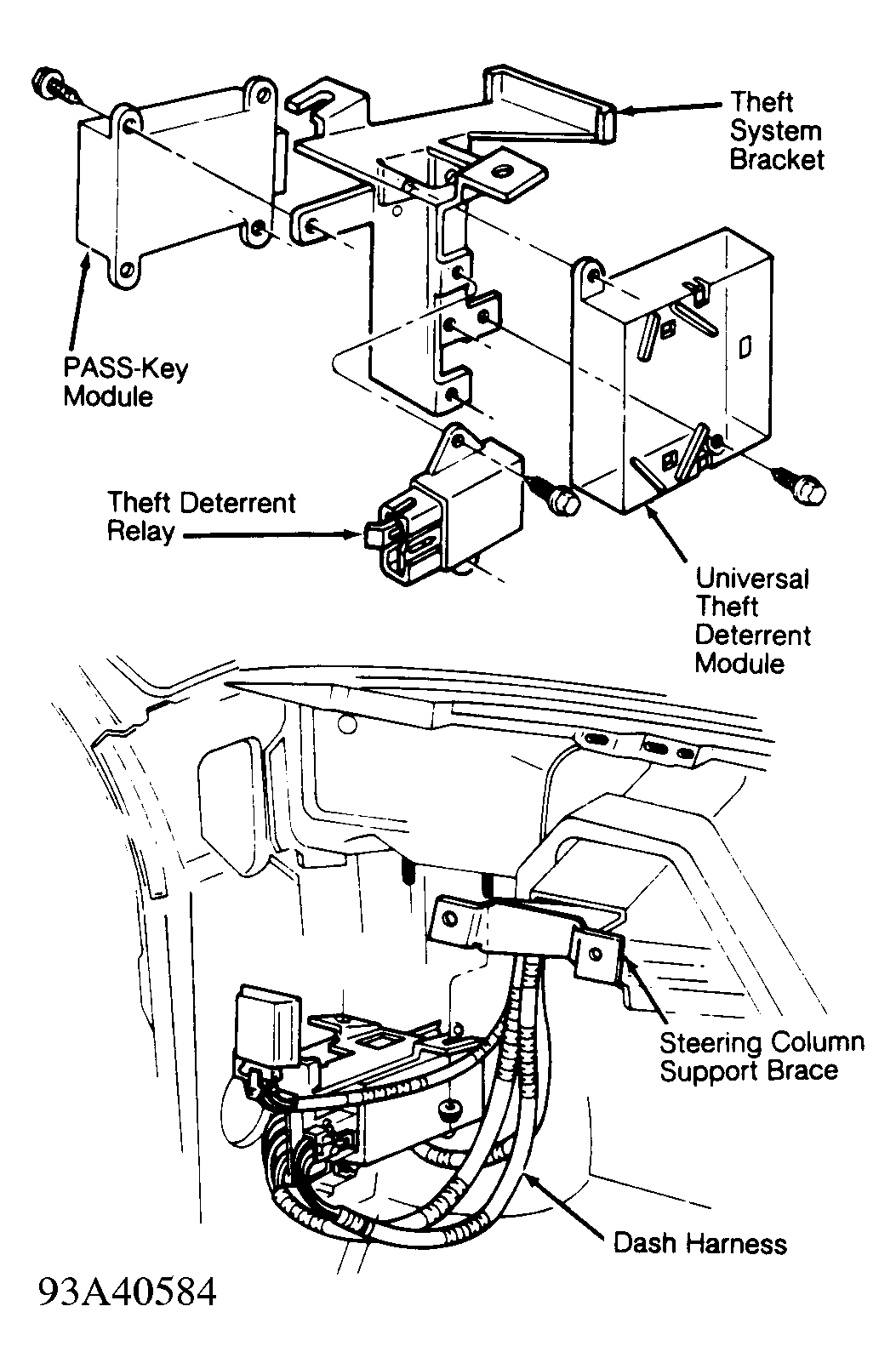 Theft System Bracket

PASS-Key Module

Theft Deterrent Relay

Universal Theft Deterrent Module

Steering Column Support Brace

Dash Harness

93A40584