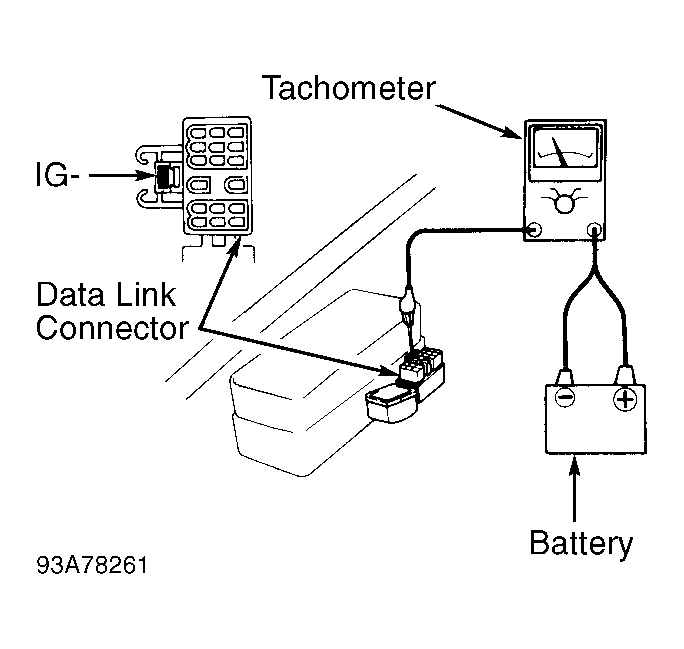 Tachometer

IG-

Data Link Connector

Battery

93A78261