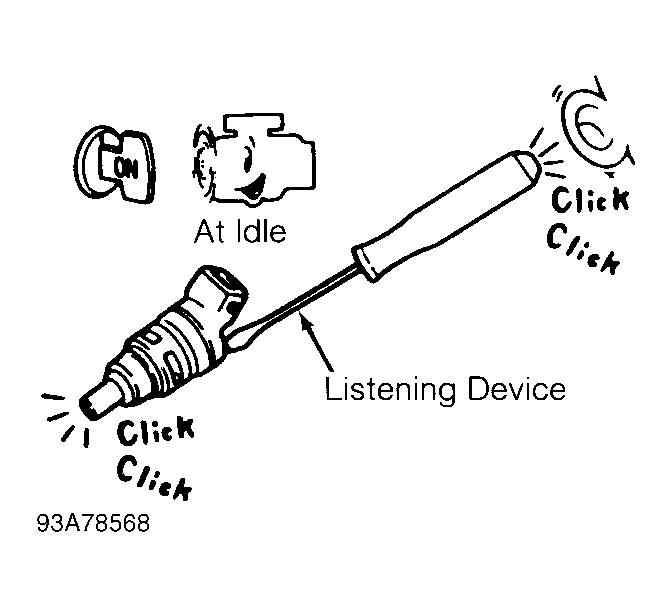 ON

At Idle

Click
Click

Listening Device

Click
Click

93A78568