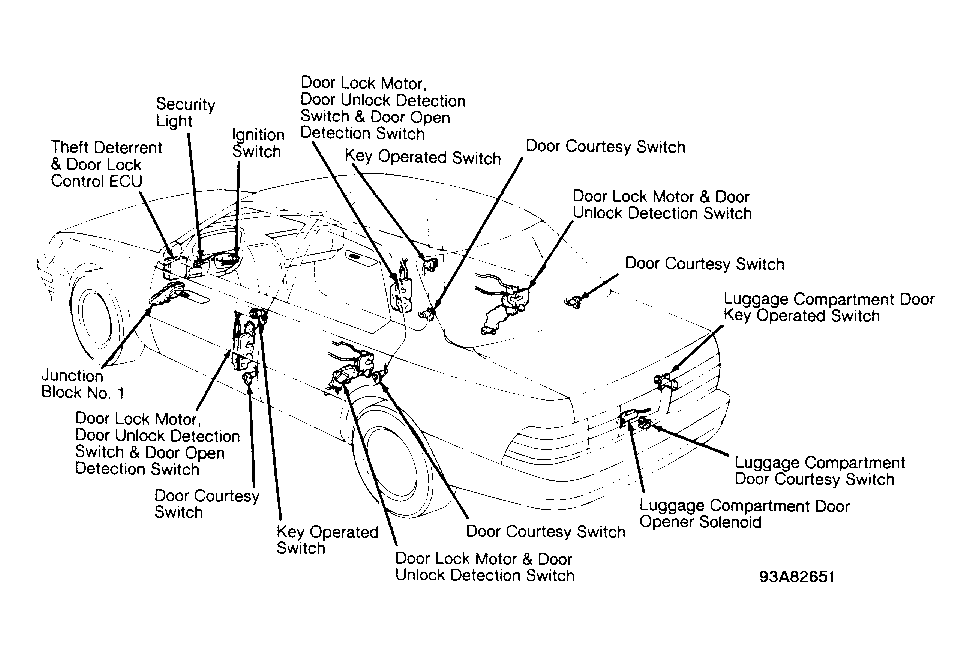 Door Lock Motor, Door Unlock Detection Switch & Door Open Detection Switch

Security Light

Ignition Switch

Theft Deterrent & Door Lock Control ECU

Key Operated Switch

Door Courtesy Switch

Door Lock Motor & Door Unlock Detection Switch

Door Courtesy Switch

Luggage Compartment Door Key Operated Switch

Junction Block No. 1

Door Lock Motor, Door Unlock Detection Switch & Door Open Detection Switch

Door Courtesy Switch

Key Operated Switch

Door Courtesy Switch

Door Lock Motor & Door Unlock Detection Switch

Luggage Compartment Door Courtesy Switch

Luggage Compartment Door Opener Solenoid

93A82651