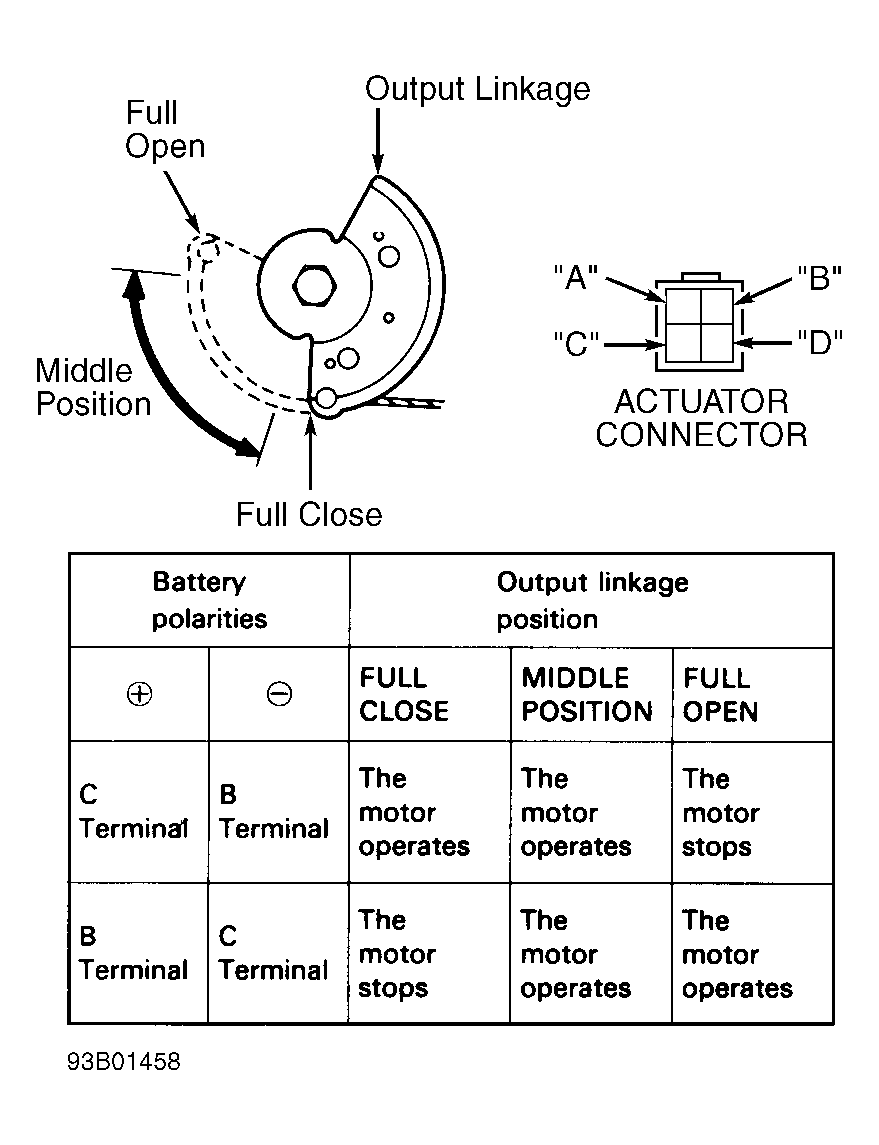 Output Linkage

Full Open

Middle Position

Full Close

"A"
"B"
"C"
"D"

ACTUATOR CONNECTOR

| Battery polarities | | Output linkage position | | |
|---|---|---|---|---|
| $\oplus$ | $\ominus$ | FULL CLOSE | MIDDLE POSITION | FULL OPEN |
| C Terminal | B Terminal | The motor operates | The motor operates | The motor stops |
| B Terminal | C Terminal | The motor stops | The motor operates | The motor operates |

93B01458