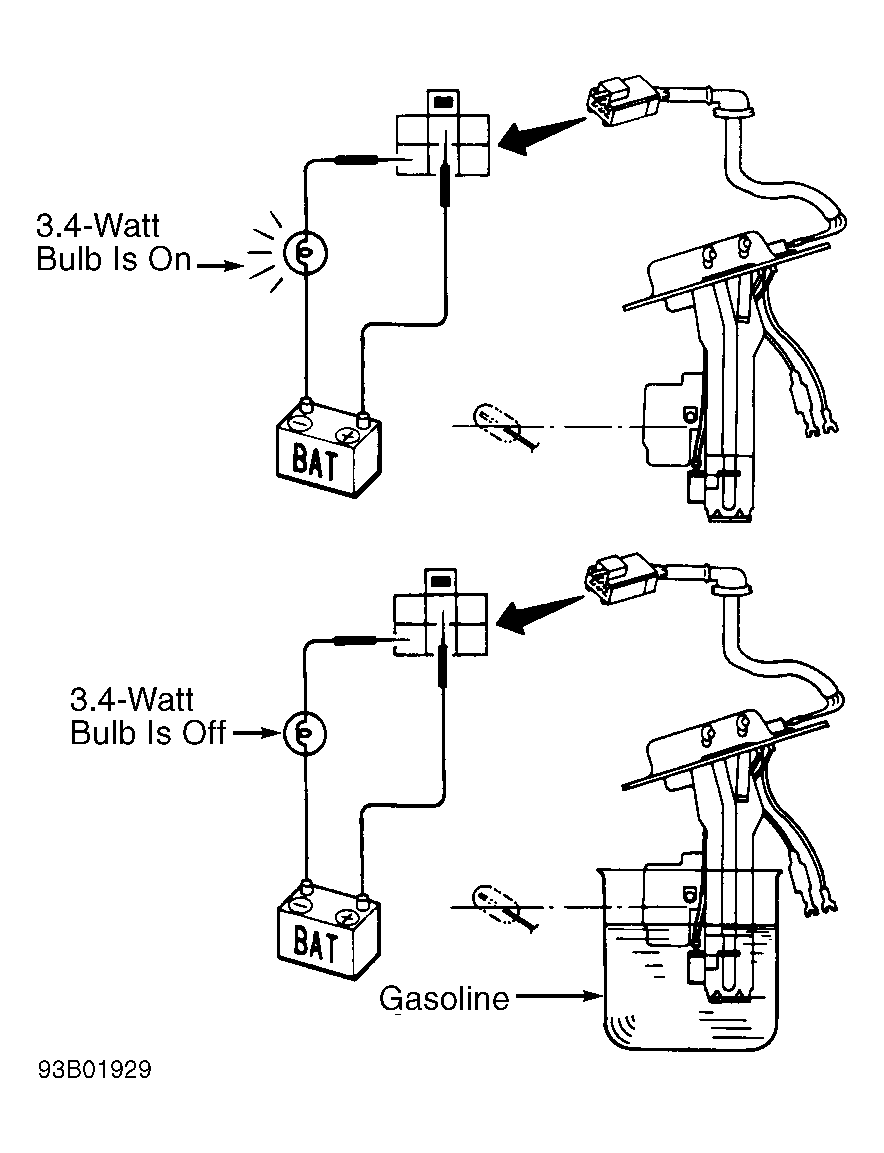 3.4-Watt Bulb Is On

BAT

3.4-Watt Bulb Is Off

BAT

Gasoline

93B01929