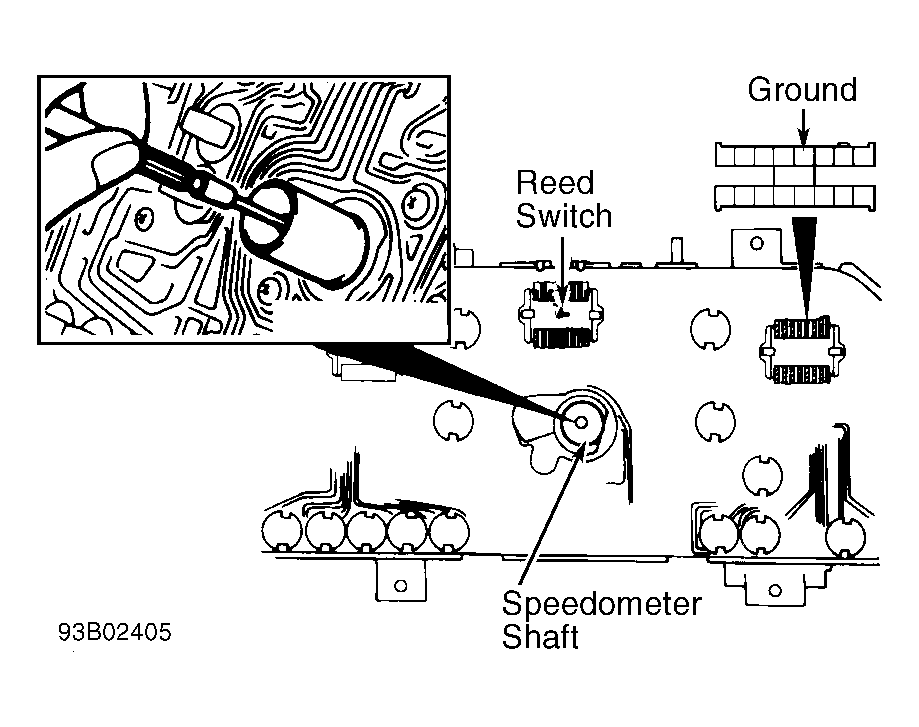 Ground

Reed Switch

Speedometer Shaft

93B02405