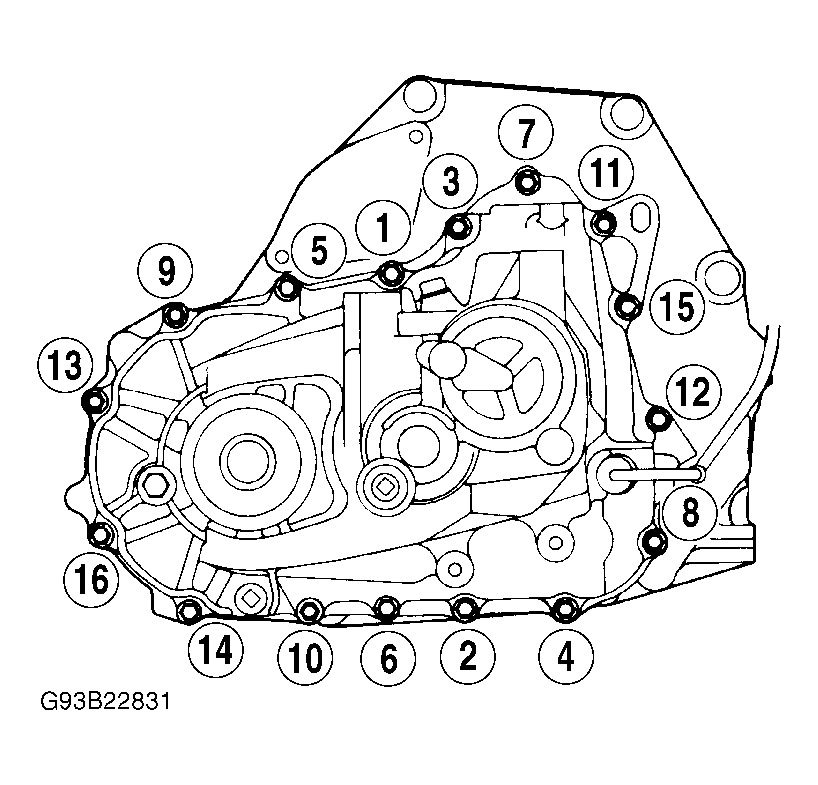 7
3
11
1
5
9
15
13
12
8
16
14
10
6
2
4
G93B22831