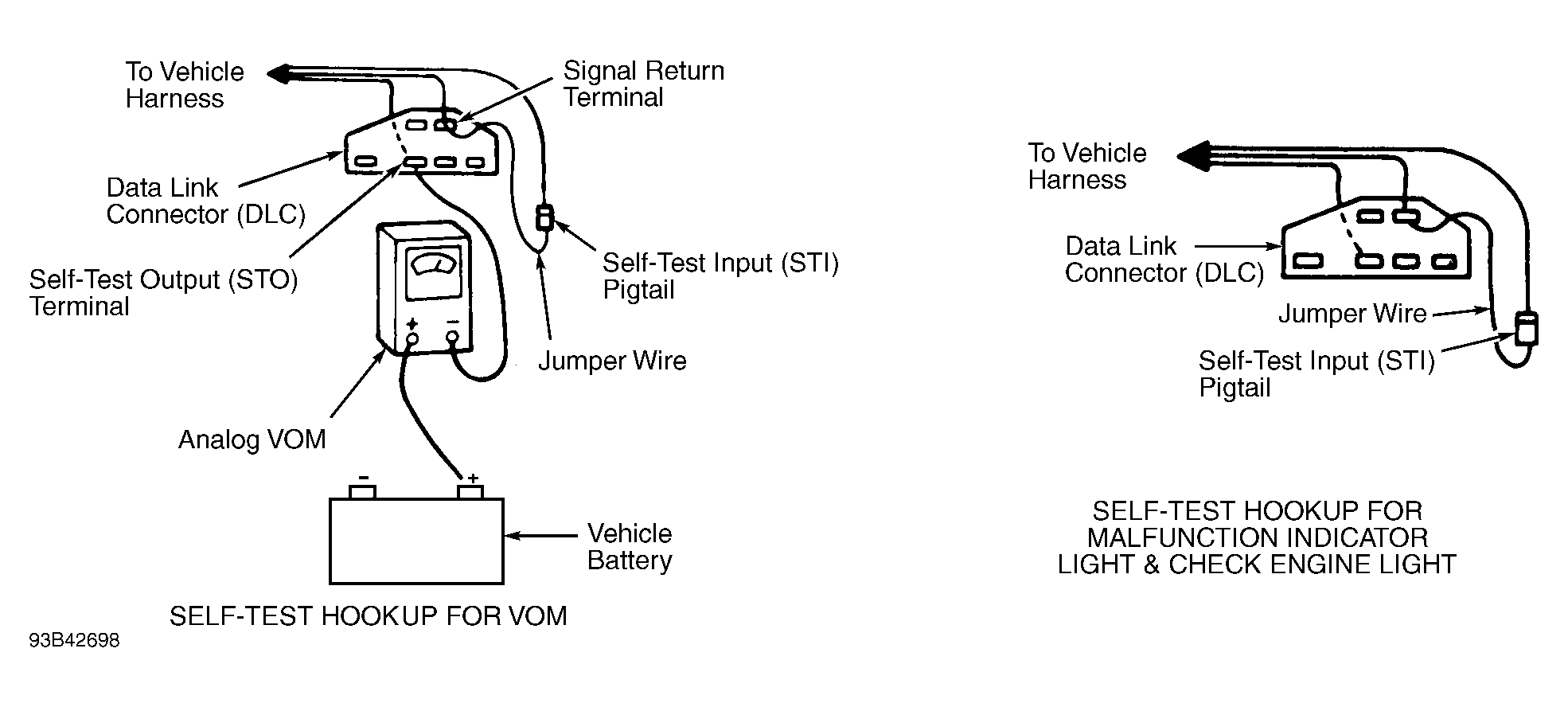 To Vehicle Harness

Signal Return Terminal

Data Link Connector (DLC)

Self-Test Output (STO) Terminal

Self-Test Input (STI) Pigtail

Jumper Wire

+ −

Analog VOM

− +

Vehicle Battery

SELF-TEST HOOKUP FOR VOM

93B42698

To Vehicle Harness

Data Link Connector (DLC)

Jumper Wire

Self-Test Input (STI) Pigtail

SELF-TEST HOOKUP FOR MALFUNCTION INDICATOR LIGHT & CHECK ENGINE LIGHT