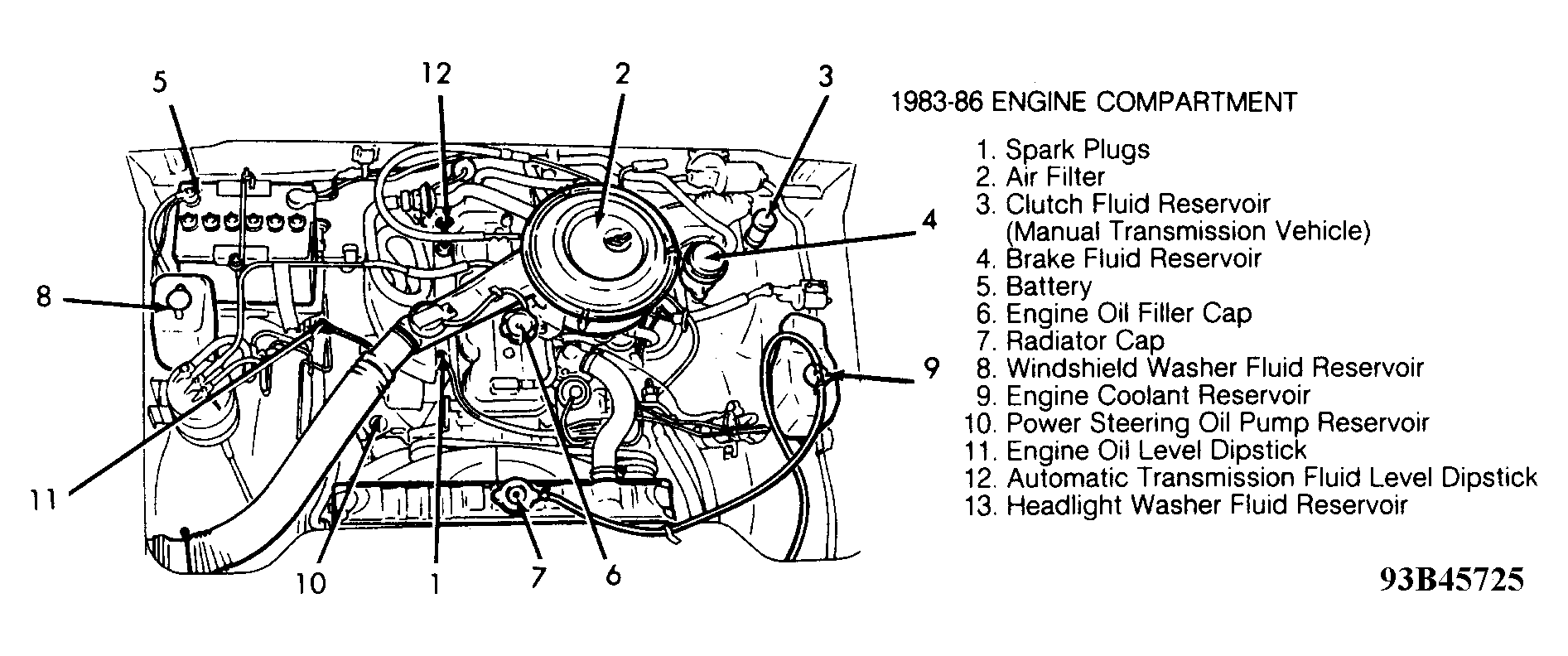 5
12
2
3
4
8
9
11
10
1
7
6

1983-86 ENGINE COMPARTMENT

1. Spark Plugs
2. Air Filter
3. Clutch Fluid Reservoir (Manual Transmission Vehicle)
4. Brake Fluid Reservoir
5. Battery
6. Engine Oil Filler Cap
7. Radiator Cap
8. Windshield Washer Fluid Reservoir
9. Engine Coolant Reservoir
10. Power Steering Oil Pump Reservoir
11. Engine Oil Level Dipstick
12. Automatic Transmission Fluid Level Dipstick
13. Headlight Washer Fluid Reservoir

93B45725