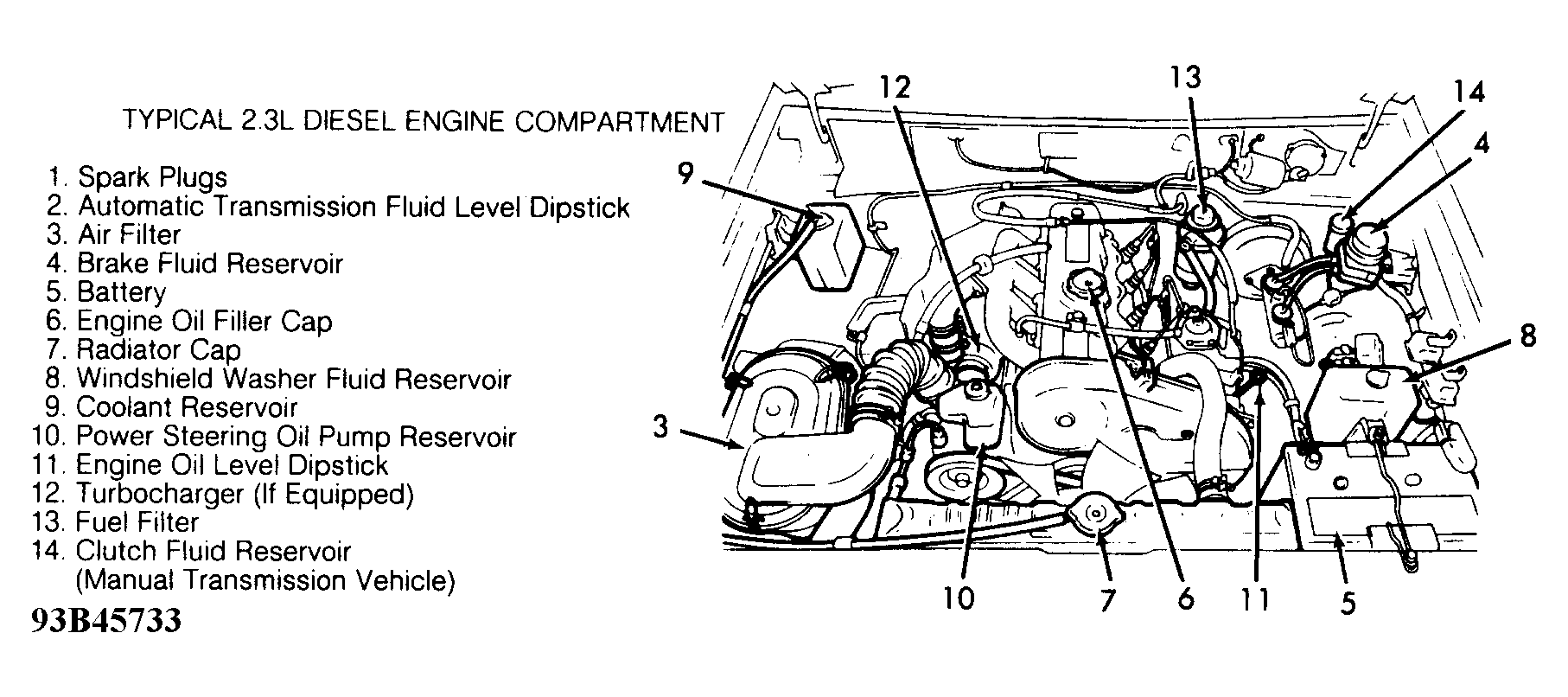 TYPICAL 2.3L DIESEL ENGINE COMPARTMENT

1. Spark Plugs
2. Automatic Transmission Fluid Level Dipstick
3. Air Filter
4. Brake Fluid Reservoir
5. Battery
6. Engine Oil Filler Cap
7. Radiator Cap
8. Windshield Washer Fluid Reservoir
9. Coolant Reservoir
10. Power Steering Oil Pump Reservoir
11. Engine Oil Level Dipstick
12. Turbocharger (If Equipped)
13. Fuel Filter
14. Clutch Fluid Reservoir (Manual Transmission Vehicle)

93B45733

12 13 14 4 9 8 3 10 7 6 11 5