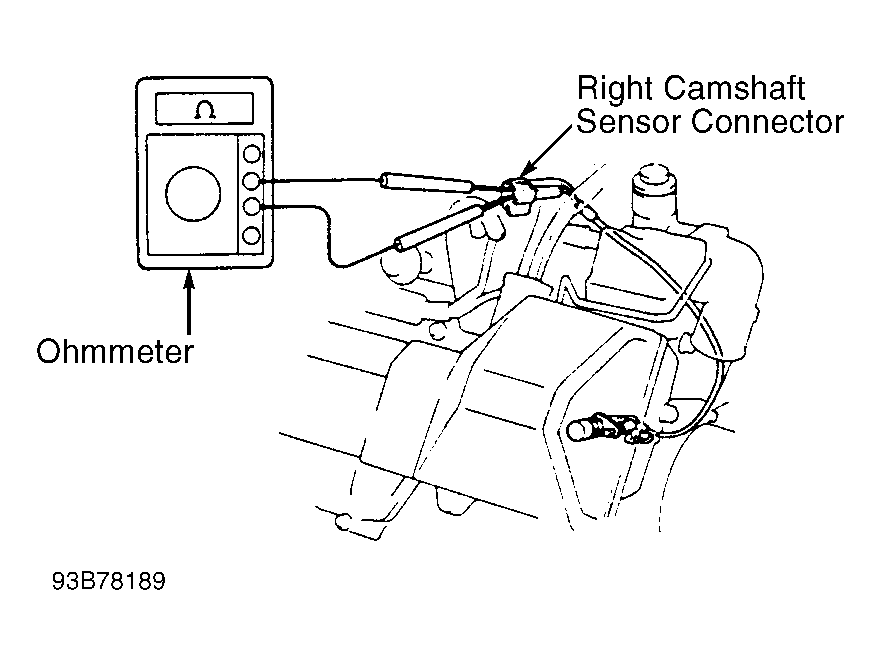 Ω

Right Camshaft Sensor Connector

Ohmmeter

93B78189