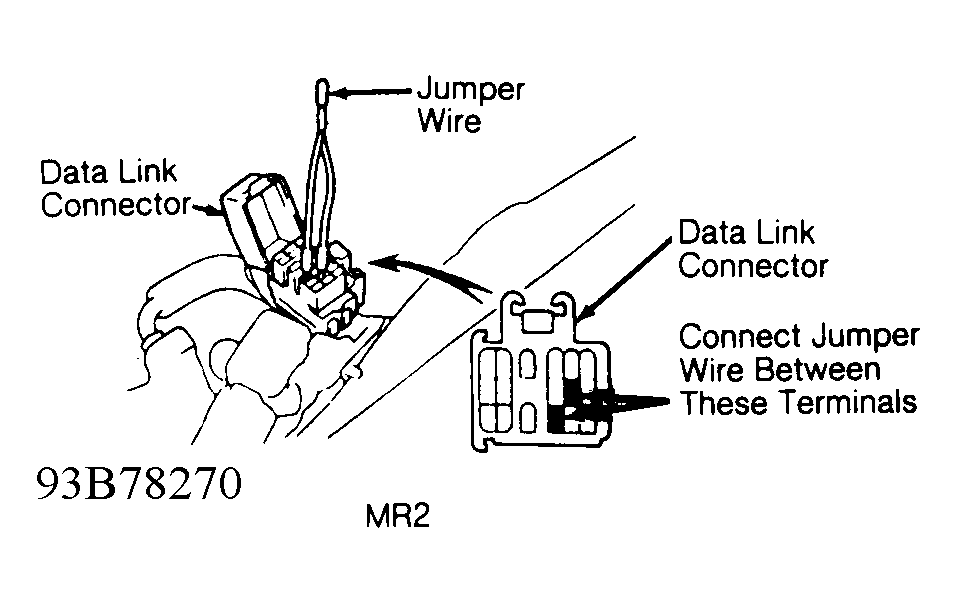 Jumper Wire

Data Link Connector

Data Link Connector

Connect Jumper Wire Between These Terminals

93B78270

MR2