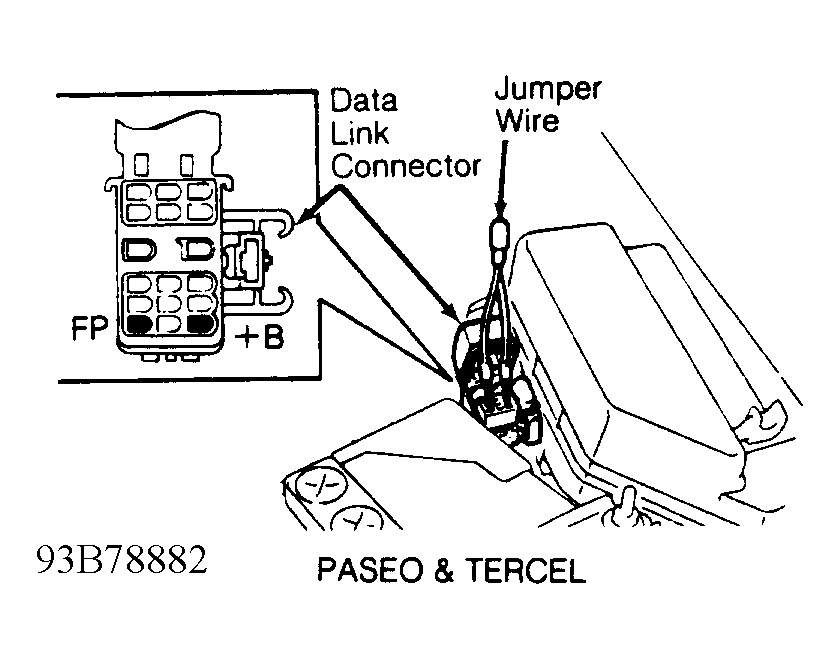 Data Link Connector

Jumper Wire

FP

+B

93B78882

PASEO & TERCEL