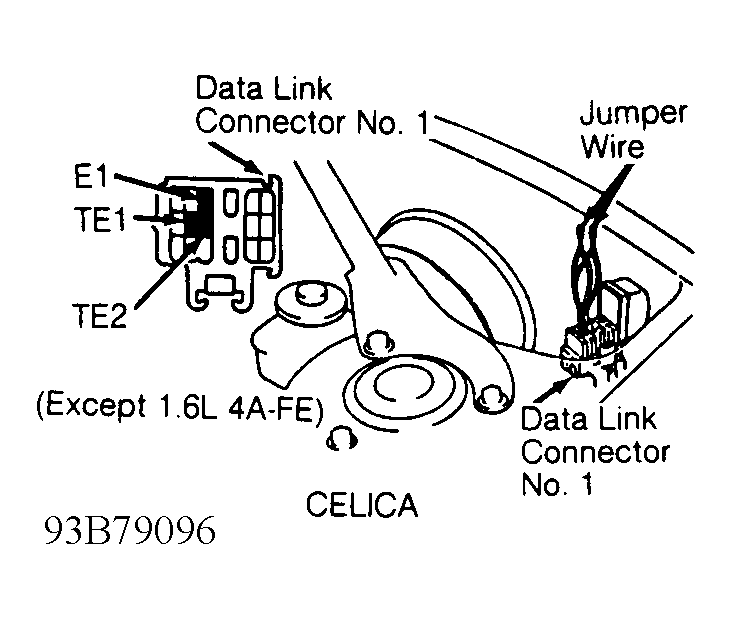 Data Link Connector No. 1

Jumper Wire

E1

TE1

TE2

(Except 1.6L 4A-FE)

Data Link Connector No. 1

CELICA

93B79096