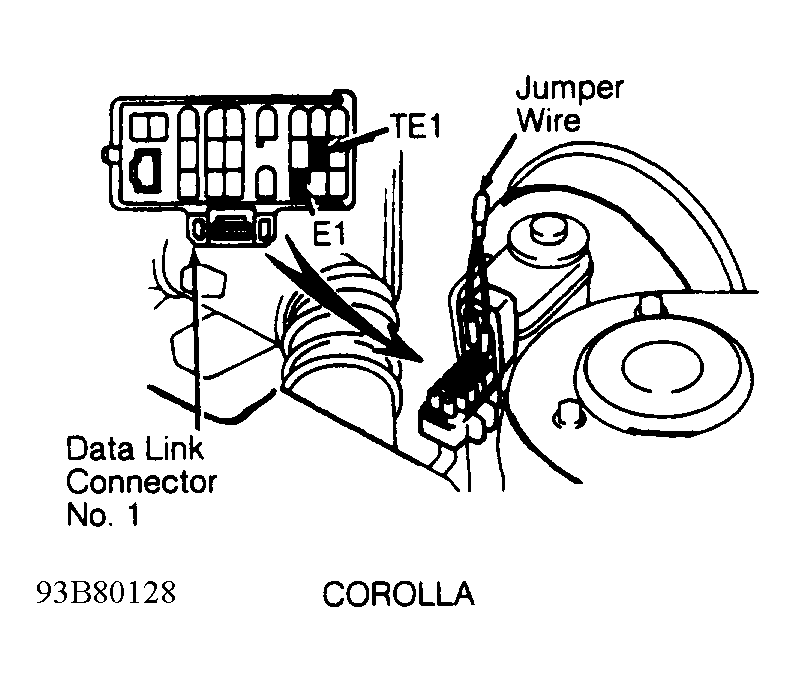 Jumper Wire

TE1

E1

Data Link Connector No. 1

93B80128

COROLLA