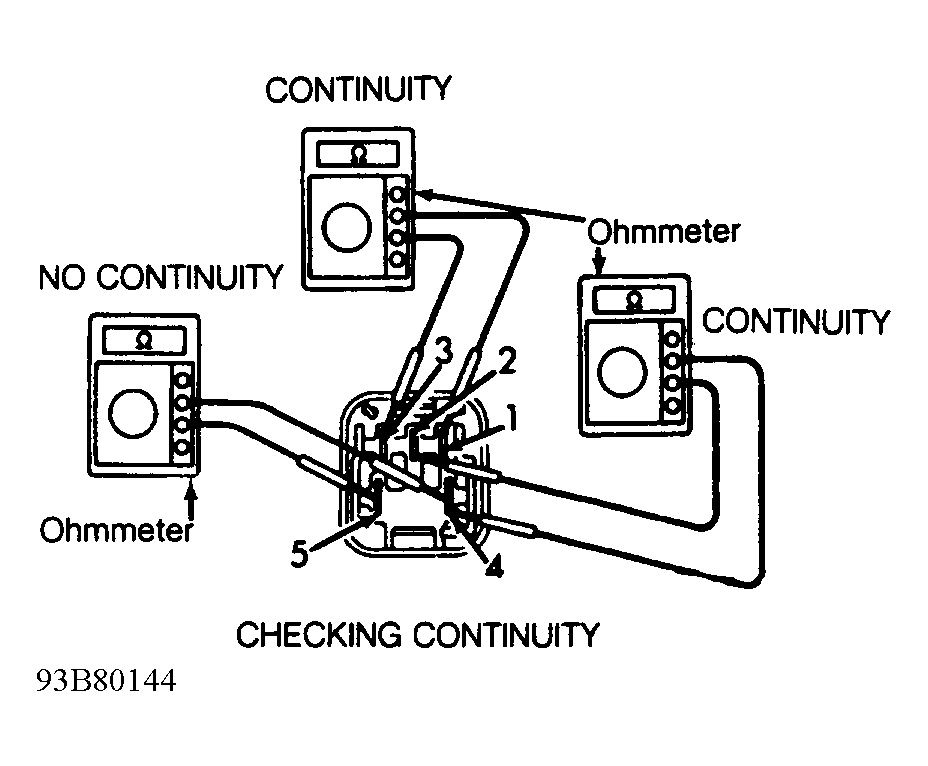 CONTINUITY

Ω

Ohmmeter

NO CONTINUITY

Ω

CONTINUITY

Ω

3

2

1

Ohmmeter

5

4

CHECKING CONTINUITY

93B80144