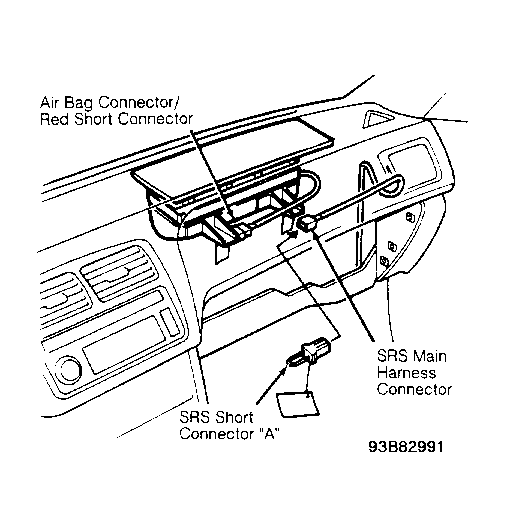 Air Bag Connector/
Red Short Connector

SRS Main
Harness
Connector

SRS Short
Connector "A"

93B82991