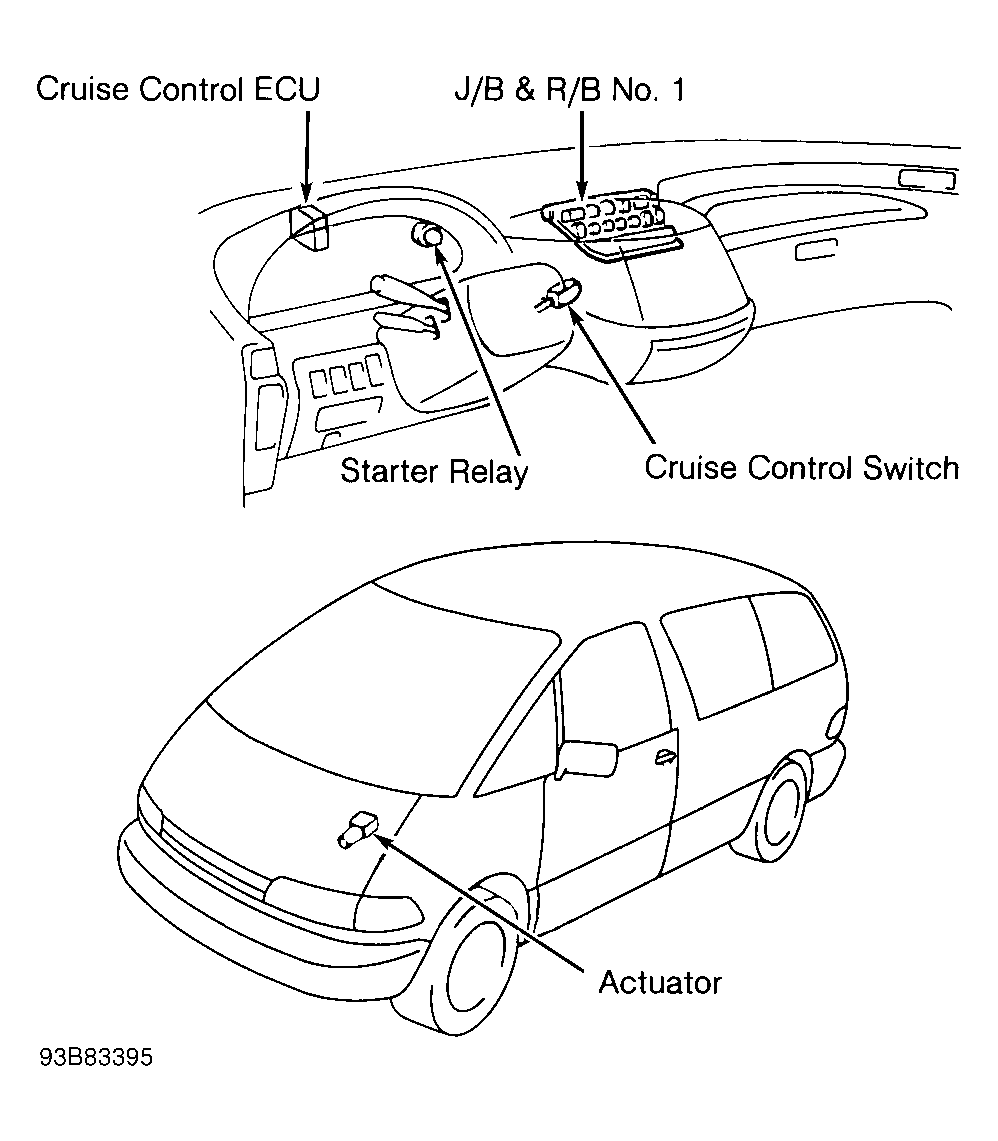 Cruise Control ECU
J/B & R/B No. 1
Starter Relay
Cruise Control Switch
Actuator
93B83395