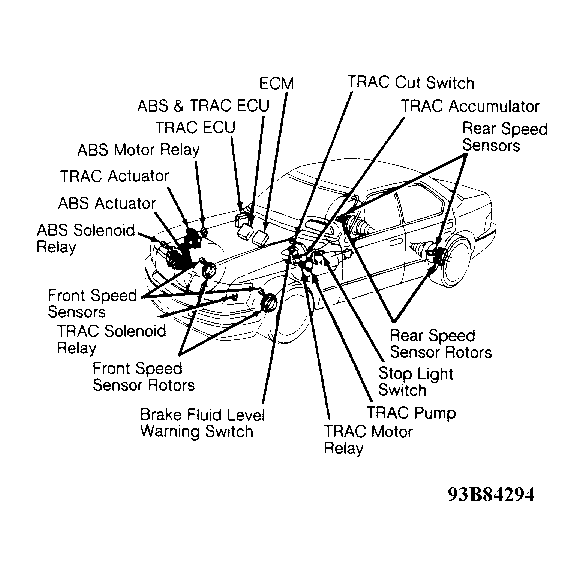 ECM
TRAC Cut Switch
ABS & TRAC ECU
TRAC Accumulator
TRAC ECU
Rear Speed Sensors
ABS Motor Relay
TRAC Actuator
ABS Actuator
ABS Solenoid Relay
Front Speed Sensors
TRAC Solenoid Relay
Front Speed Sensor Rotors
Rear Speed Sensor Rotors
Stop Light Switch
TRAC Pump
Brake Fluid Level Warning Switch
TRAC Motor Relay
93B84294