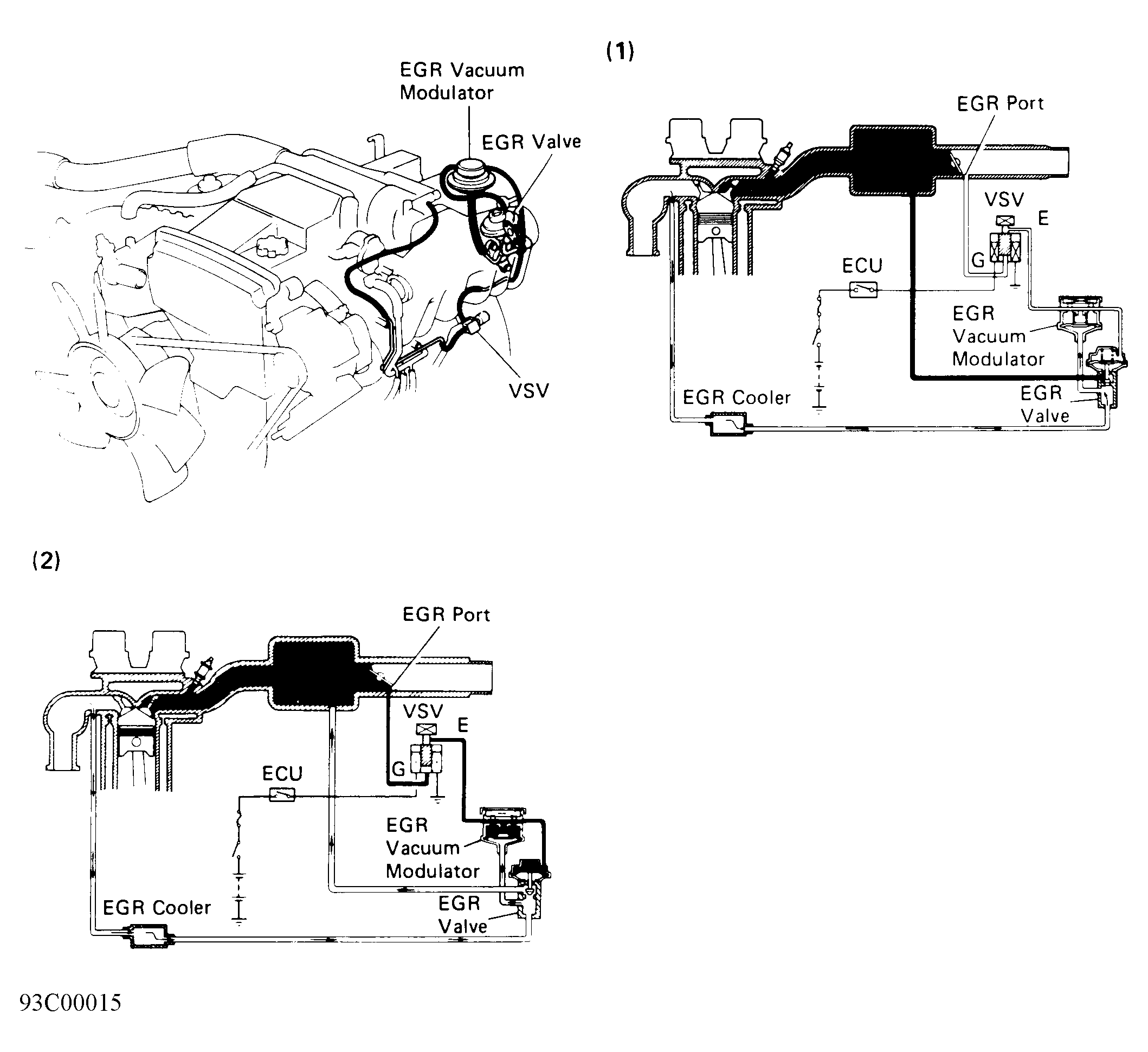 EGR Vacuum Modulator

EGR Valve

VSV

(1)

EGR Port

VSV

E

G

ECU

EGR Vacuum Modulator

EGR Cooler

EGR Valve

(2)

EGR Port

VSV

E

G

ECU

EGR Vacuum Modulator

EGR Cooler

EGR Valve

93C00015