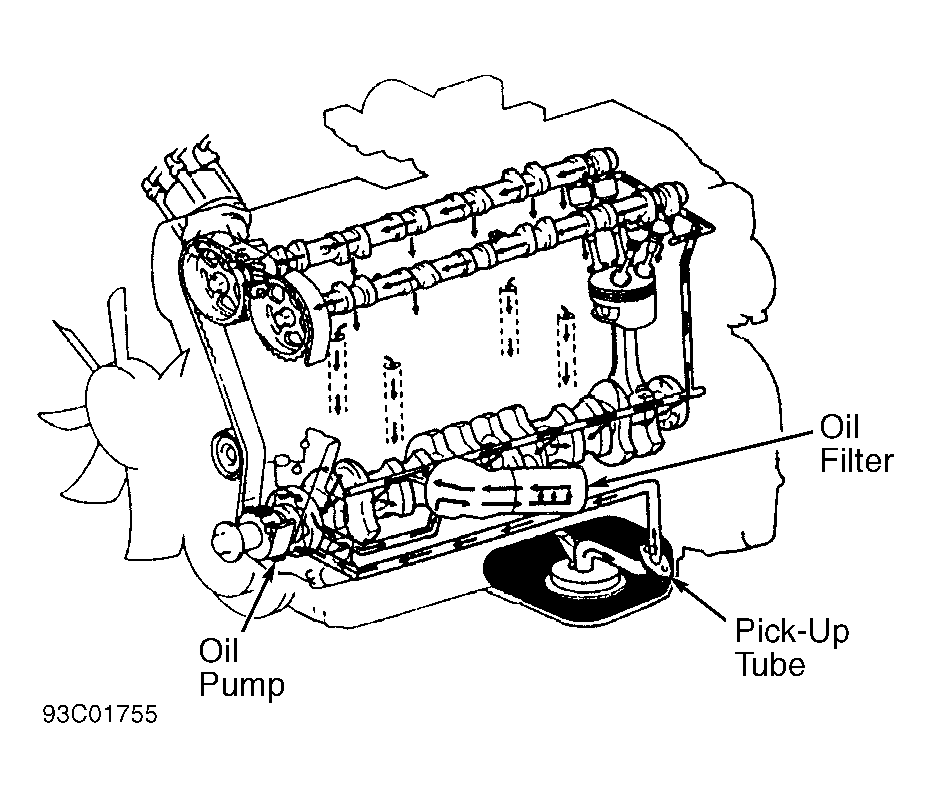 Oil Filter

Pick-Up Tube

Oil Pump

93C01755