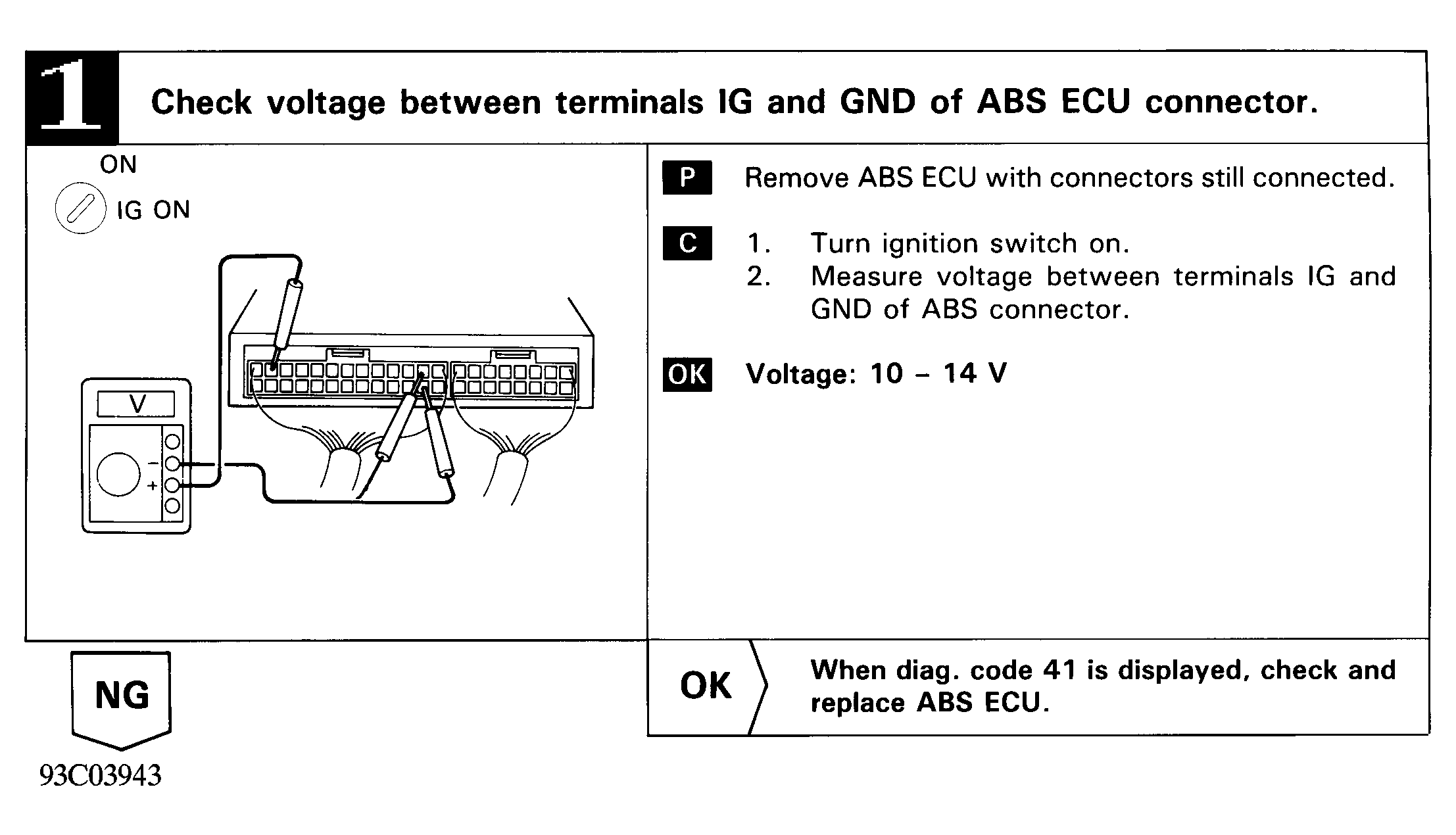 1 Check voltage between terminals IG and GND of ABS ECU connector.

ON
IG ON

V

−
+

P Remove ABS ECU with connectors still connected.

C 1. Turn ignition switch on.
2. Measure voltage between terminals IG and GND of ABS connector.

OK Voltage: 10 – 14 V

NG

OK When diag. code 41 is displayed, check and replace ABS ECU.

93C03943