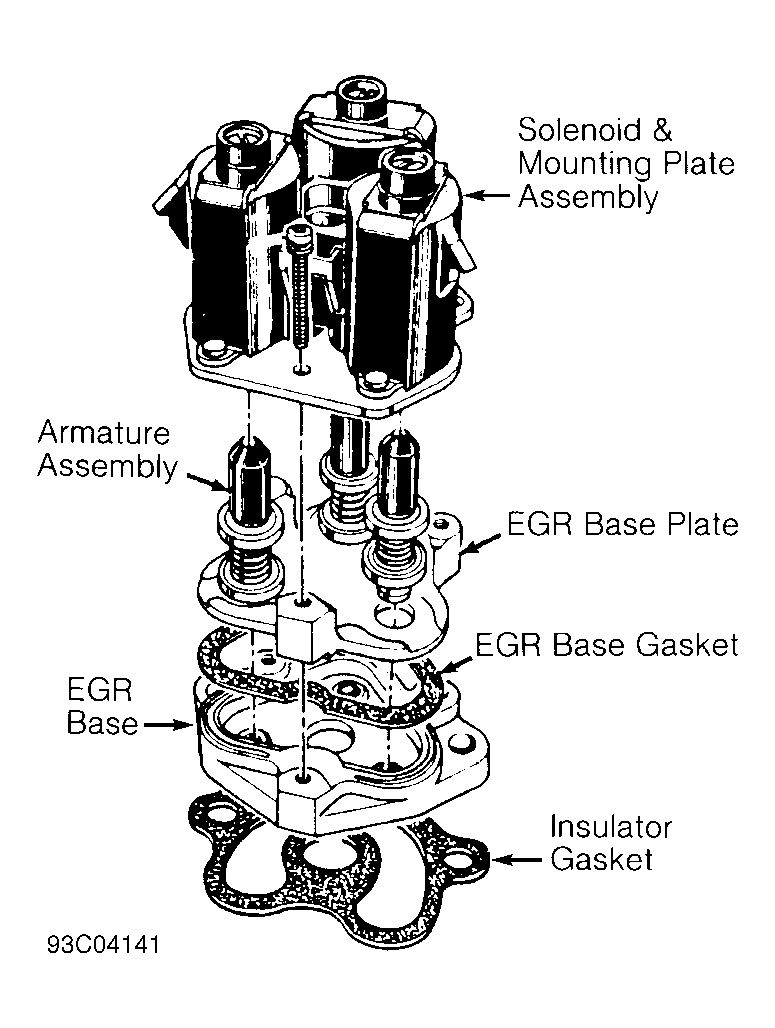 Solenoid & Mounting Plate Assembly

Armature Assembly

EGR Base Plate

EGR Base Gasket

EGR Base

Insulator Gasket

93C04141