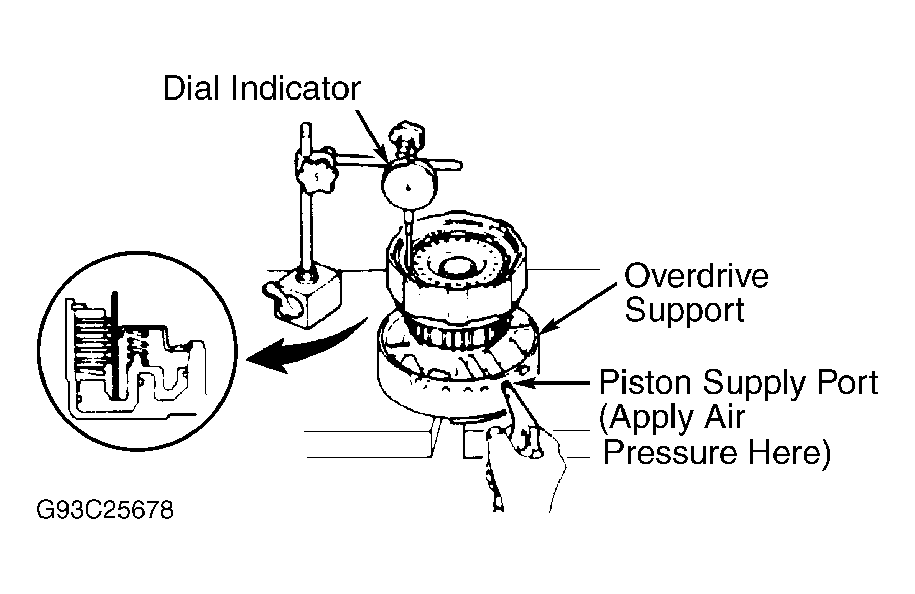 Dial Indicator

Overdrive Support

Piston Supply Port (Apply Air Pressure Here)

G93C25678