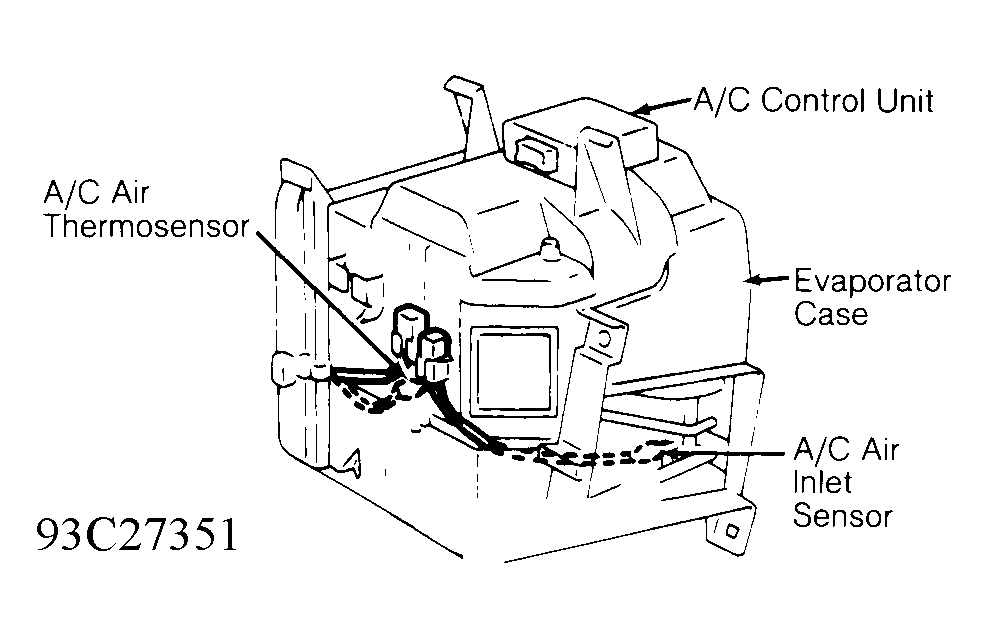 A/C Control Unit

A/C Air Thermosensor

Evaporator Case

A/C Air Inlet Sensor

93C27351