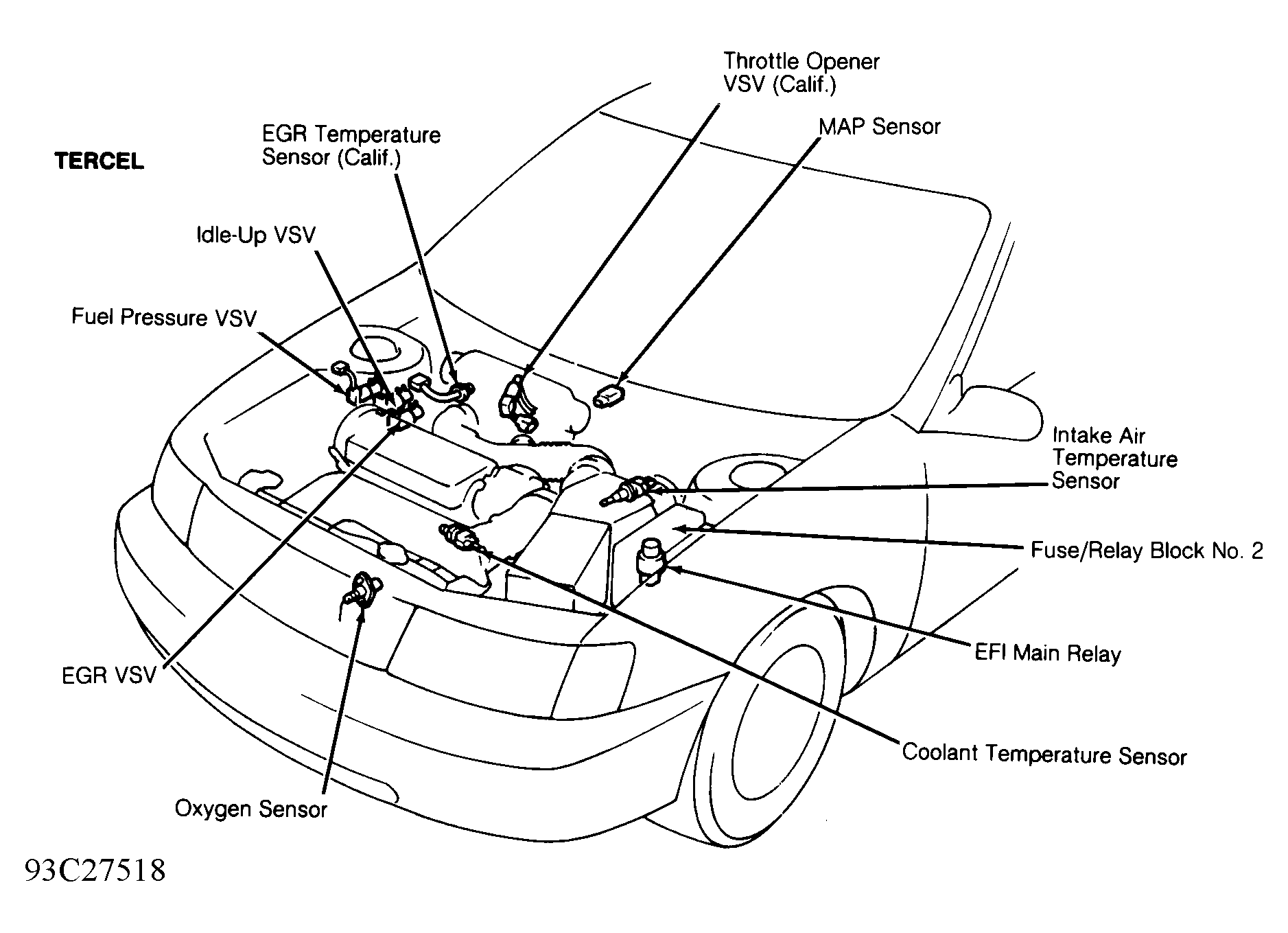 TERCEL

Throttle Opener VSV (Calif.)

EGR Temperature Sensor (Calif.)

MAP Sensor

Idle-Up VSV

Fuel Pressure VSV

Intake Air Temperature Sensor

Fuse/Relay Block No. 2

EFI Main Relay

EGR VSV

Coolant Temperature Sensor

Oxygen Sensor

93C27518