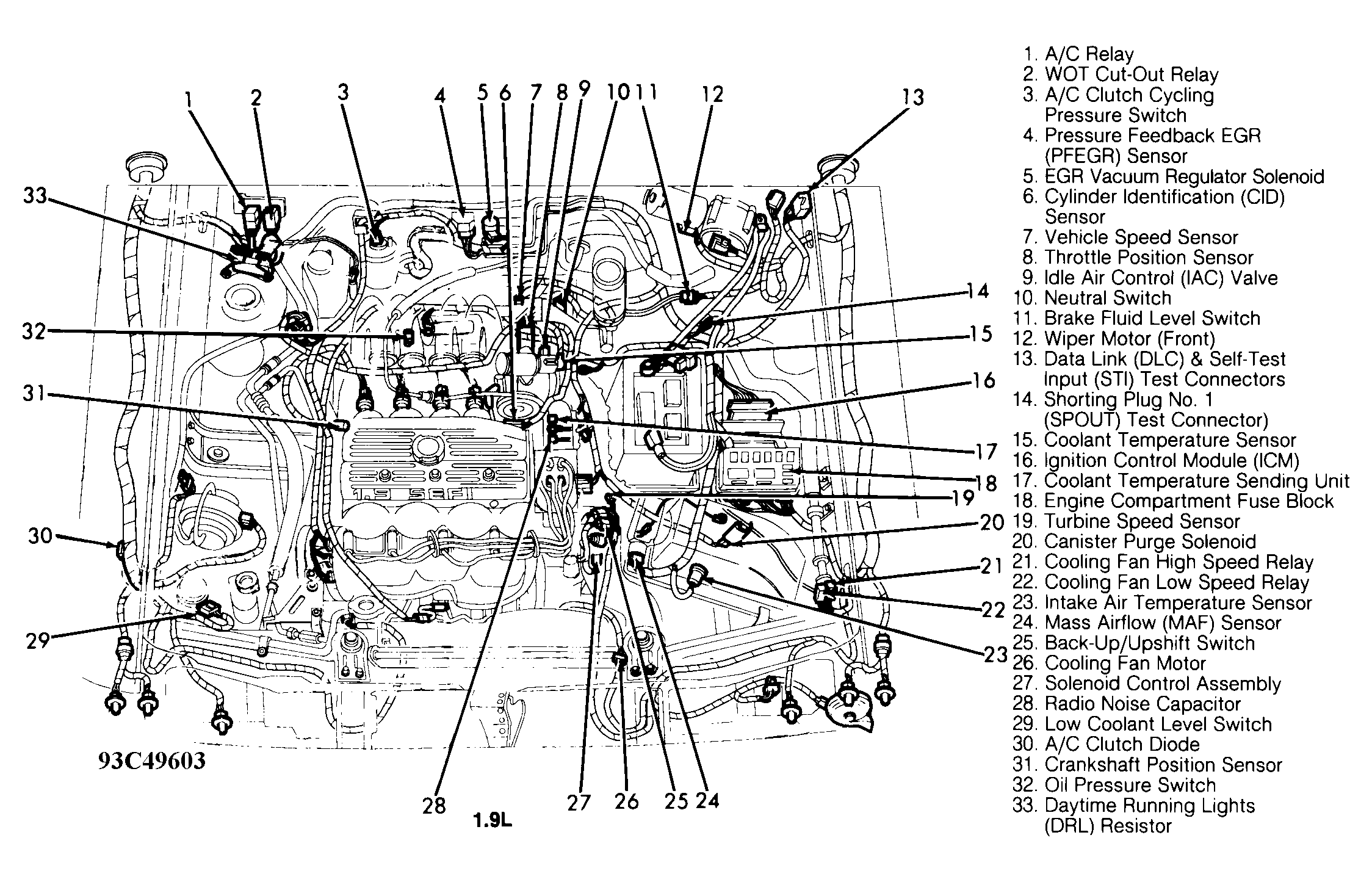 1 2 3 4 5 6 7 8 9 10 11 12 13

33

32

31

30

29

14

15

16

17

18

19

20

21

22

23

1.9 SEFI

93C49603

28 27 26 25 24

1.9L

1. A/C Relay
2. WOT Cut-Out Relay
3. A/C Clutch Cycling Pressure Switch
4. Pressure Feedback EGR (PFEGR) Sensor
5. EGR Vacuum Regulator Solenoid
6. Cylinder Identification (CID) Sensor
7. Vehicle Speed Sensor
8. Throttle Position Sensor
9. Idle Air Control (IAC) Valve
10. Neutral Switch
11. Brake Fluid Level Switch
12. Wiper Motor (Front)
13. Data Link (DLC) & Self-Test Input (STI) Test Connectors
14. Shorting Plug No. 1 (SPOUT) Test Connector)
15. Coolant Temperature Sensor
16. Ignition Control Module (ICM)
17. Coolant Temperature Sending Unit
18. Engine Compartment Fuse Block
19. Turbine Speed Sensor
20. Canister Purge Solenoid
21. Cooling Fan High Speed Relay
22. Cooling Fan Low Speed Relay
23. Intake Air Temperature Sensor
24. Mass Airflow (MAF) Sensor
25. Back-Up/Upshift Switch
26. Cooling Fan Motor
27. Solenoid Control Assembly
28. Radio Noise Capacitor
29. Low Coolant Level Switch
30. A/C Clutch Diode
31. Crankshaft Position Sensor
32. Oil Pressure Switch
33. Daytime Running Lights (DRL) Resistor