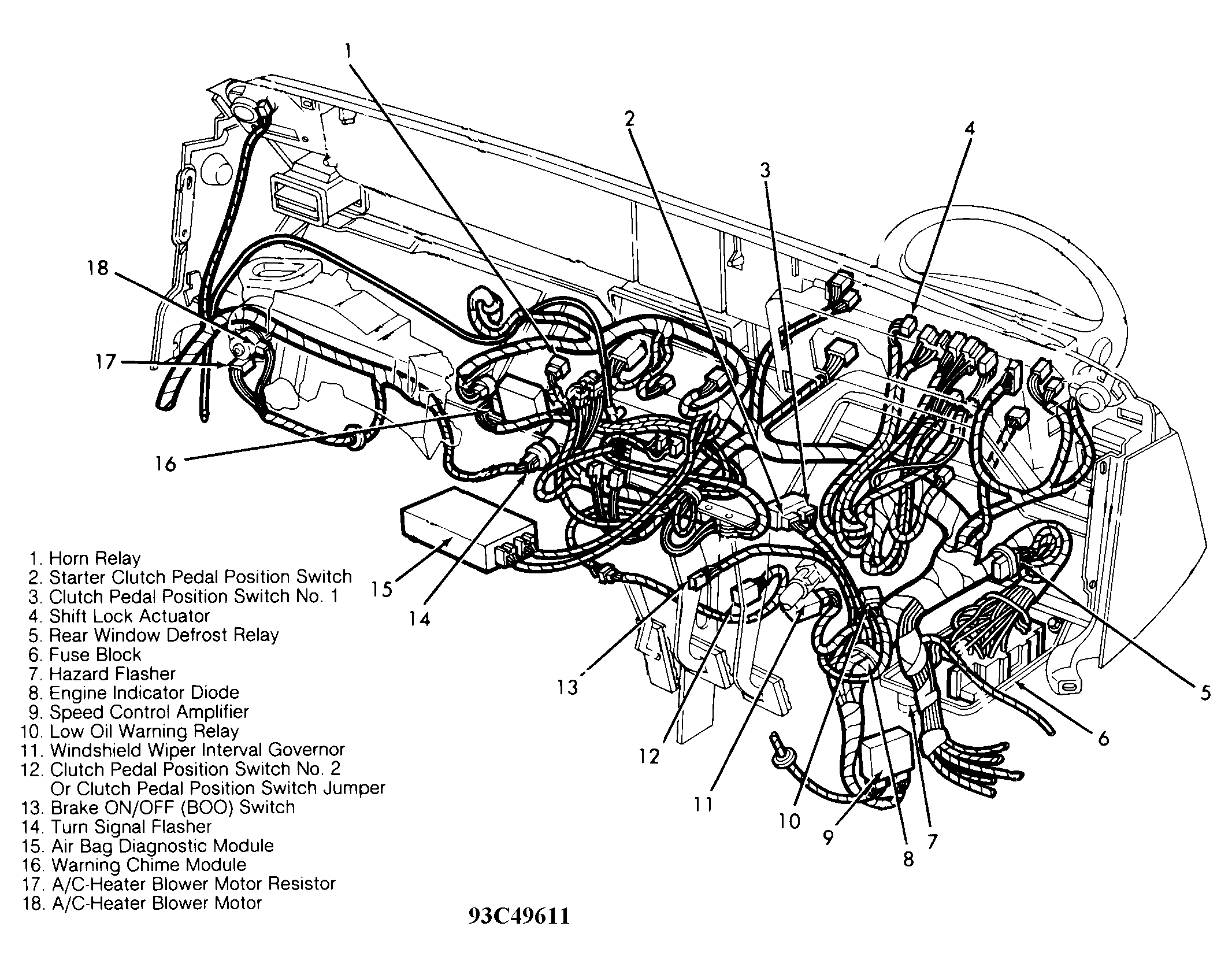 1
2
3
4
18
17
16
15
14
13
12
11
10
9
8
7
6
5

1. Horn Relay
2. Starter Clutch Pedal Position Switch
3. Clutch Pedal Position Switch No. 1
4. Shift Lock Actuator
5. Rear Window Defrost Relay
6. Fuse Block
7. Hazard Flasher
8. Engine Indicator Diode
9. Speed Control Amplifier
10. Low Oil Warning Relay
11. Windshield Wiper Interval Governor
12. Clutch Pedal Position Switch No. 2 Or Clutch Pedal Position Switch Jumper
13. Brake ON/OFF (BOO) Switch
14. Turn Signal Flasher
15. Air Bag Diagnostic Module
16. Warning Chime Module
17. A/C-Heater Blower Motor Resistor
18. A/C-Heater Blower Motor

93C49611