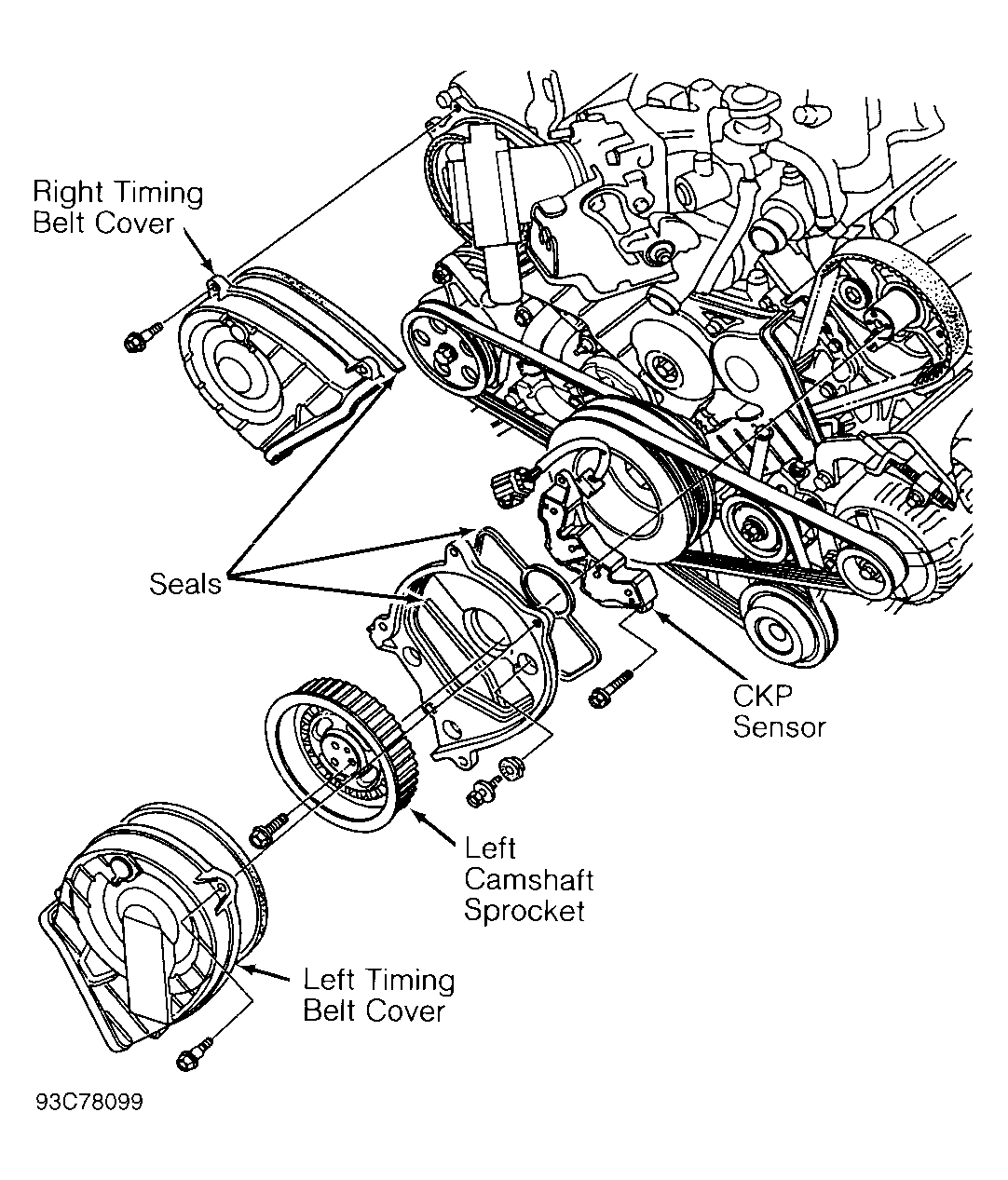 Right Timing Belt Cover

Seals

CKP Sensor

Left Camshaft Sprocket

Left Timing Belt Cover

93C78099