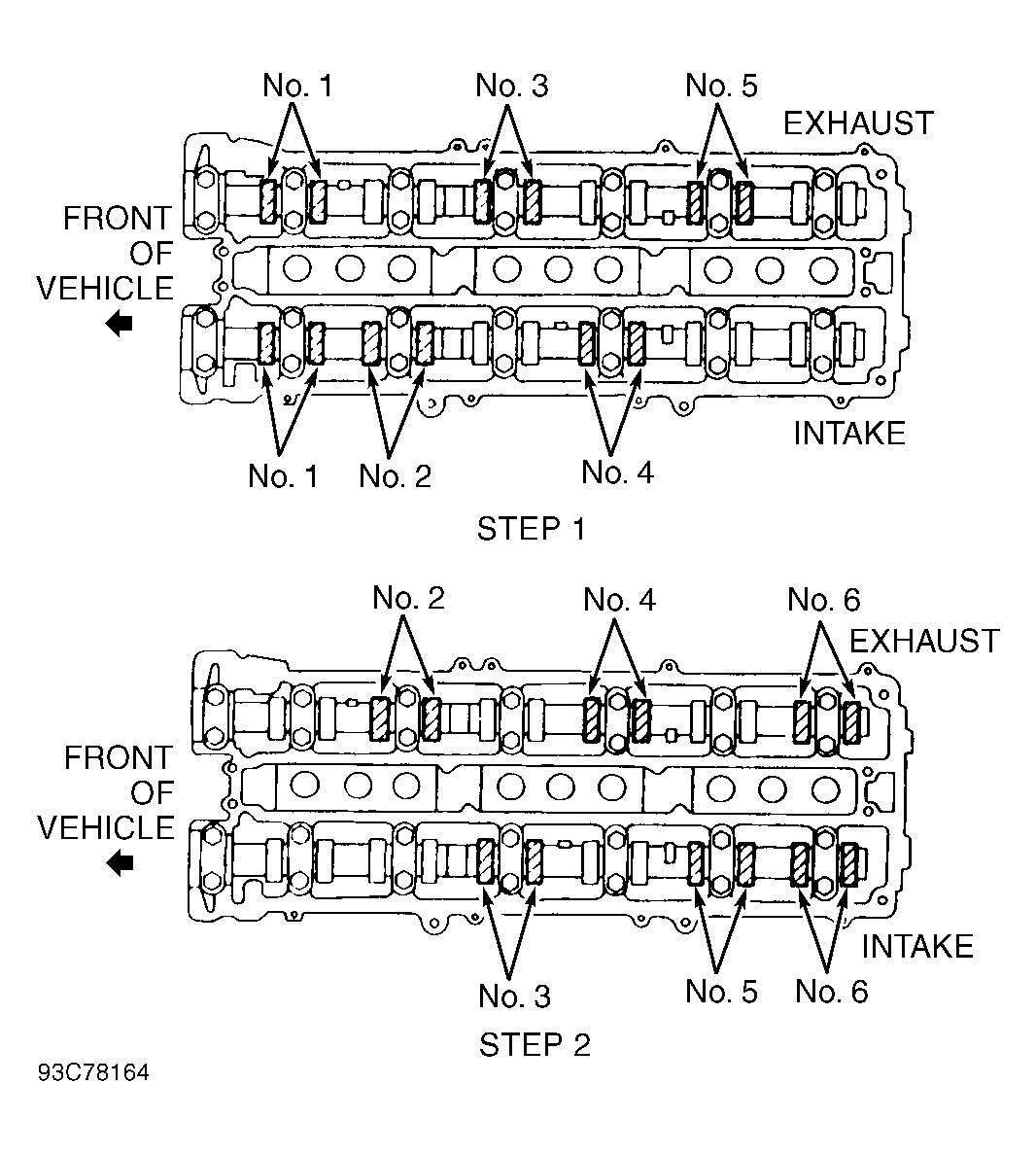 No. 1
No. 3
No. 5
EXHAUST
FRONT OF VEHICLE
INTAKE
No. 1
No. 2
No. 4
STEP 1

No. 2
No. 4
No. 6
EXHAUST
FRONT OF VEHICLE
INTAKE
No. 3
No. 5
No. 6
STEP 2

93C78164