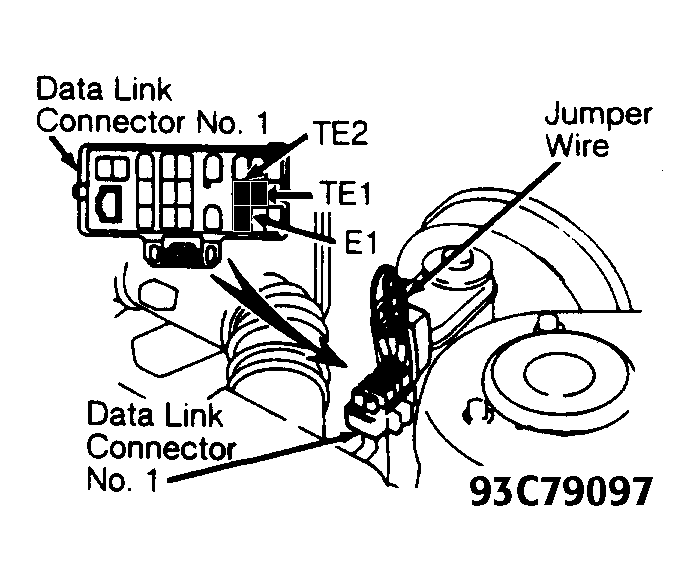 Data Link Connector No. 1

TE2

TE1

E1

Jumper Wire

Data Link Connector No. 1

93C79097