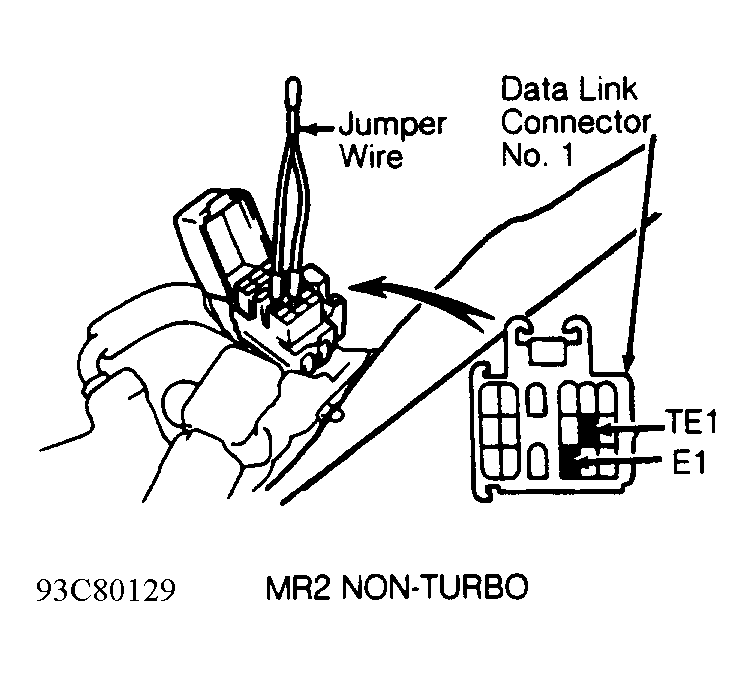 Jumper Wire

Data Link Connector No. 1

TE1

E1

93C80129

MR2 NON-TURBO