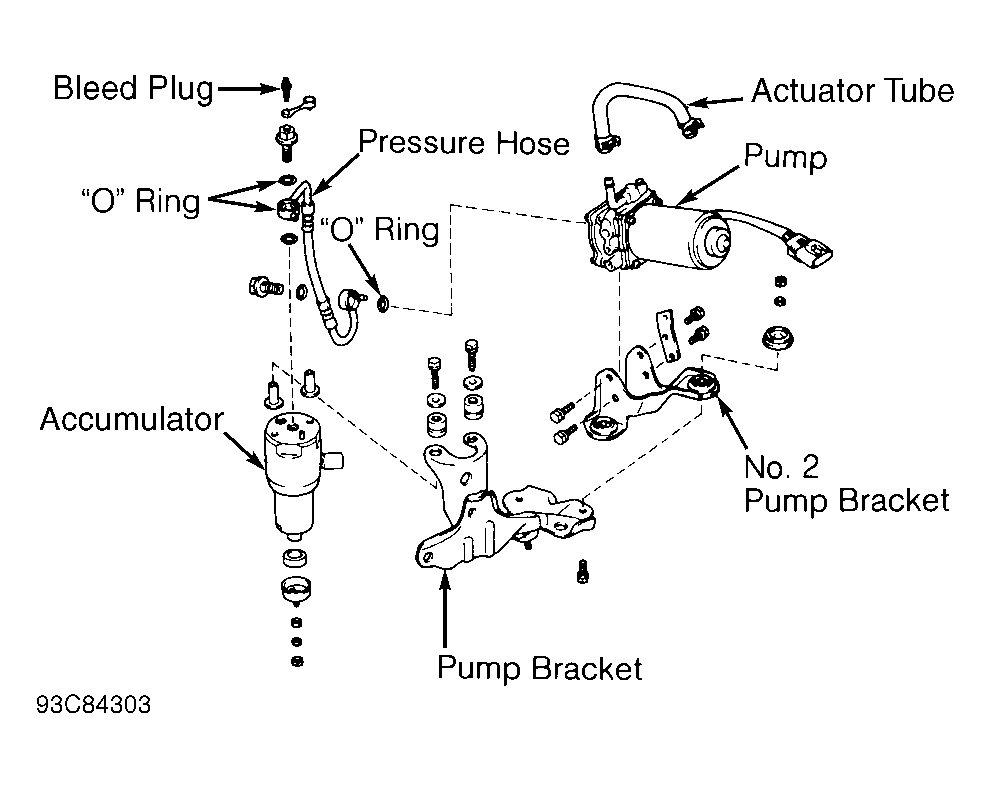 Bleed Plug
Actuator Tube
Pressure Hose
Pump
"O" Ring
"O" Ring
Accumulator
No. 2
Pump Bracket
Pump Bracket
93C84303