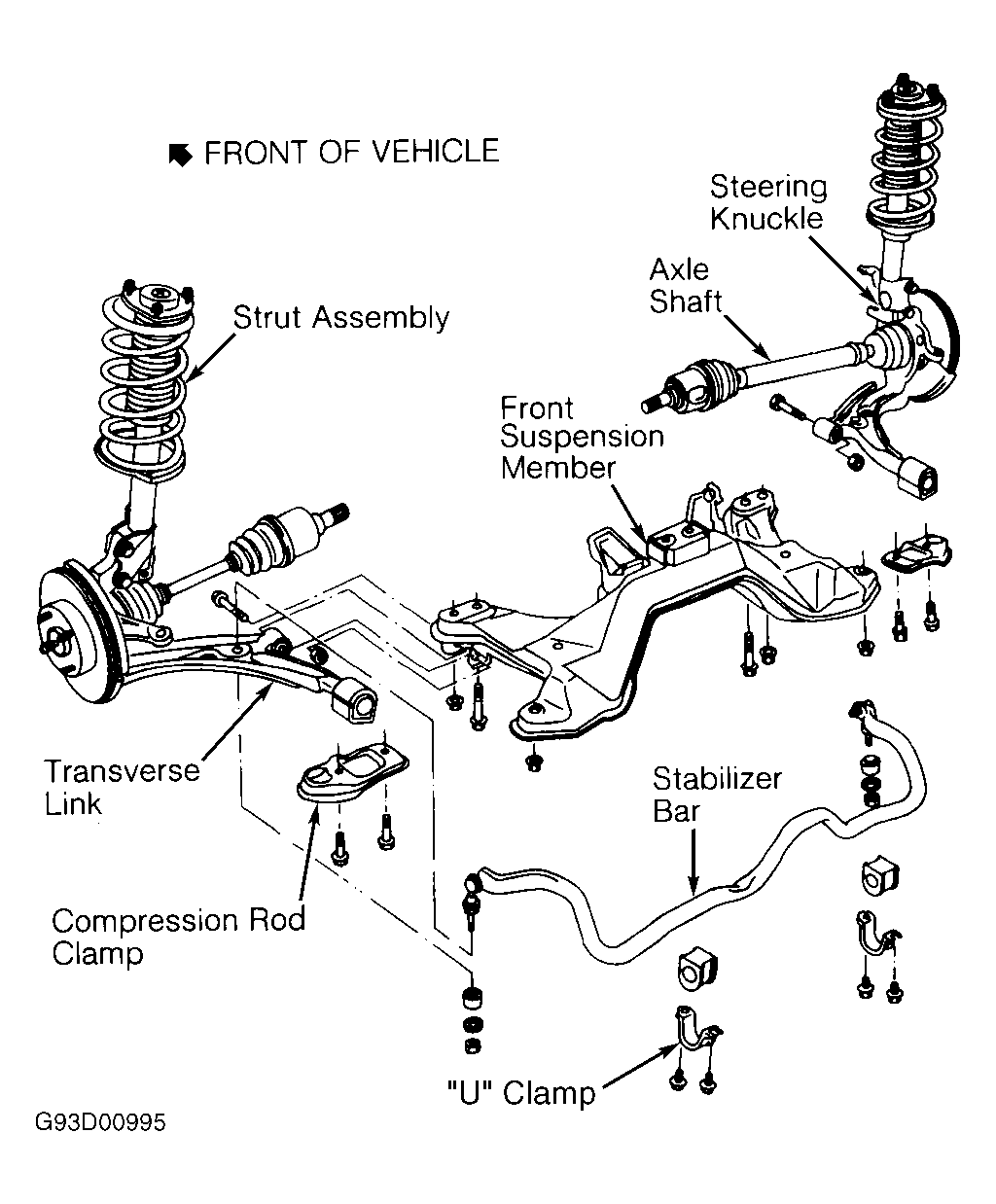 FRONT OF VEHICLE

Steering Knuckle

Axle Shaft

Strut Assembly

Front Suspension Member

Transverse Link

Stabilizer Bar

Compression Rod Clamp

"U" Clamp

G93D00995