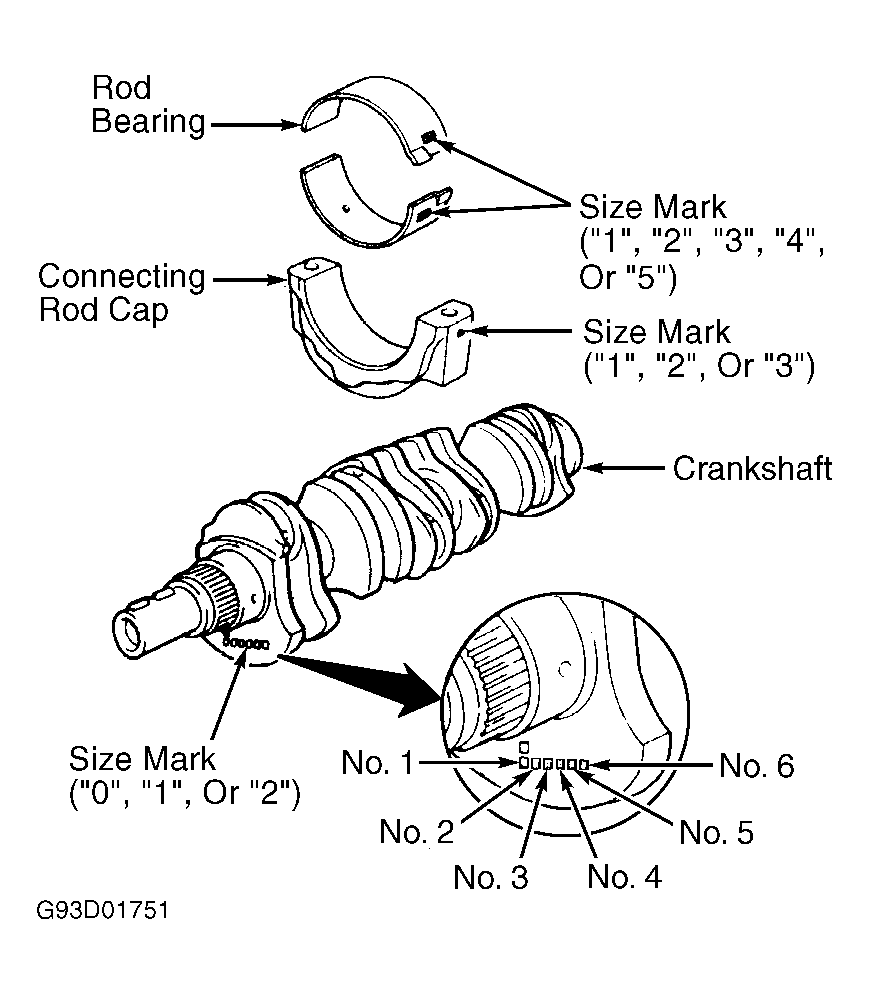 Rod Bearing

Size Mark ("1", "2", "3", "4", Or "5")

Connecting Rod Cap

Size Mark ("1", "2", Or "3")

Crankshaft

Size Mark ("0", "1", Or "2")

No. 1

No. 6

No. 2

No. 5

No. 3

No. 4

G93D01751